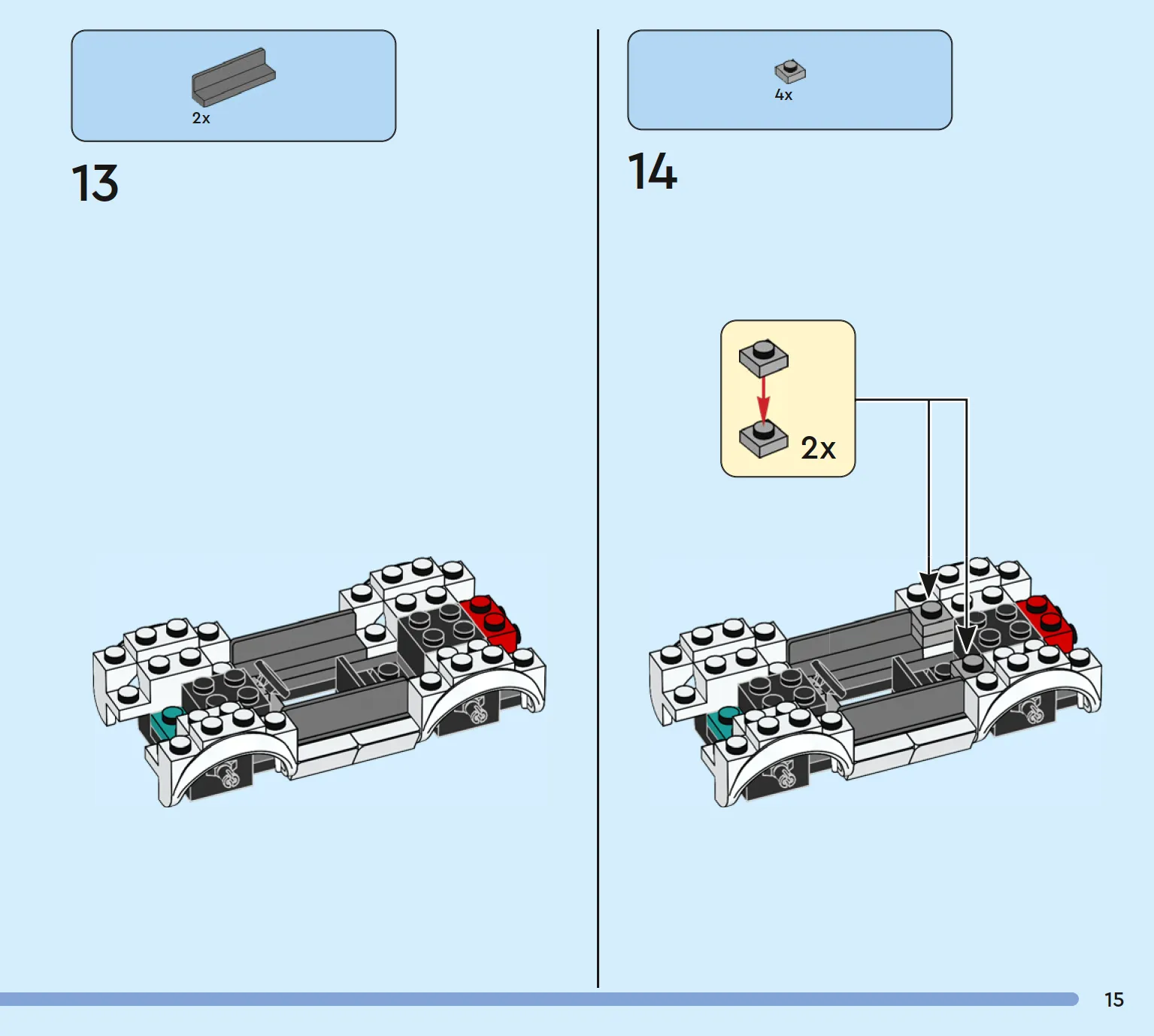 2x

13

4x

14

2x

15