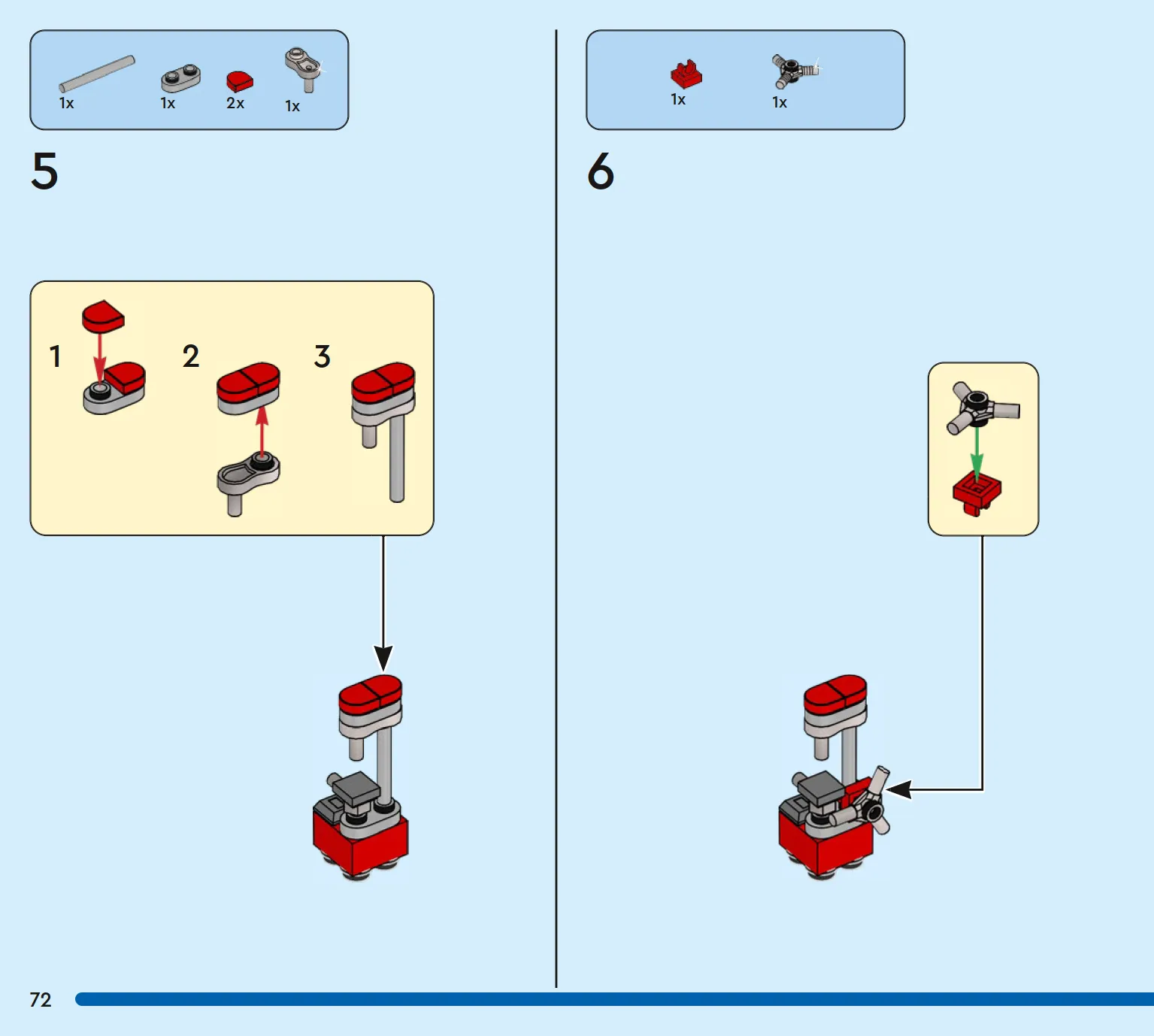 1x 1x 2x 1x

5

1

2

3

1x 1x

6

72