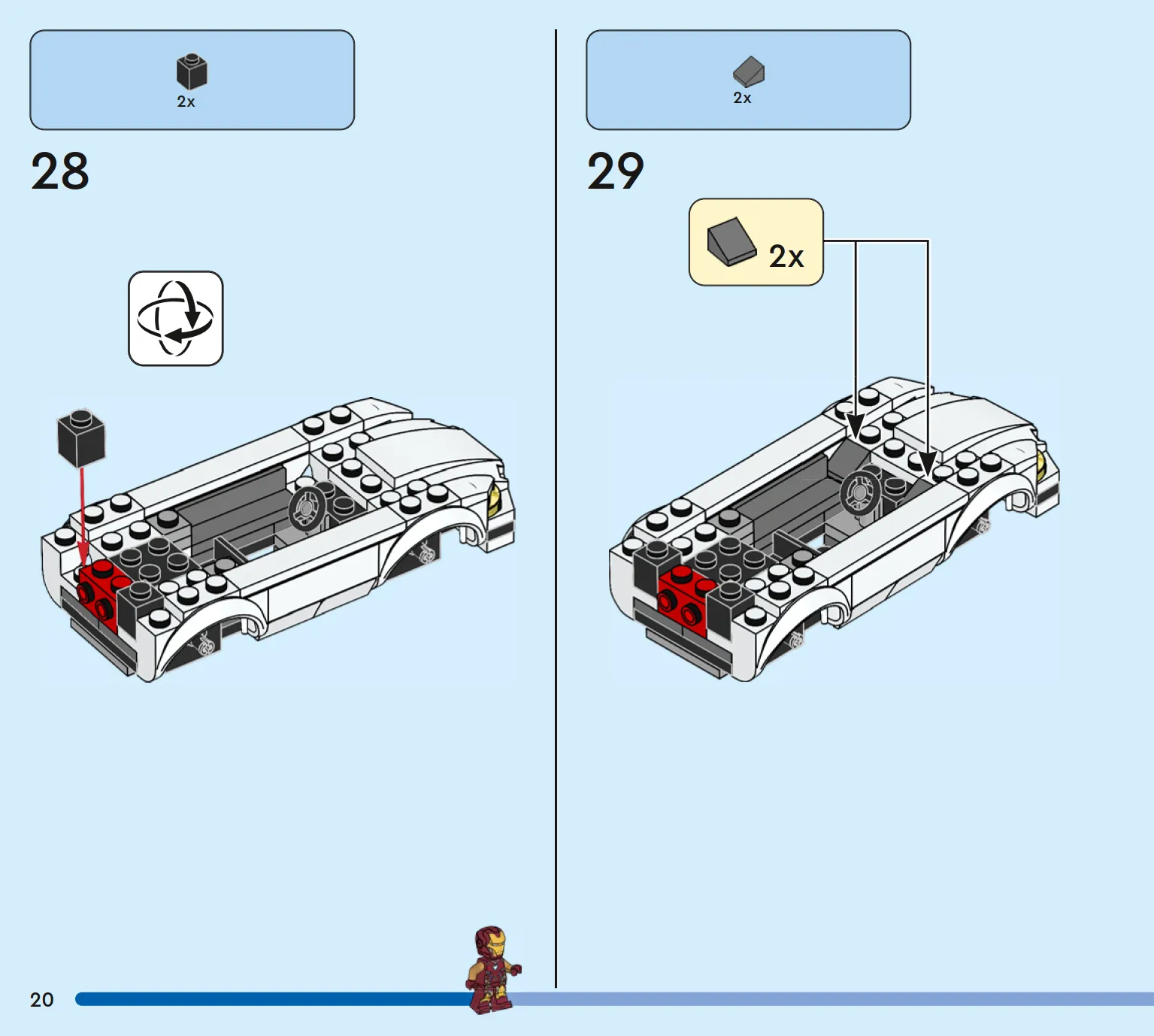 2x

28

2x

29

2x

20