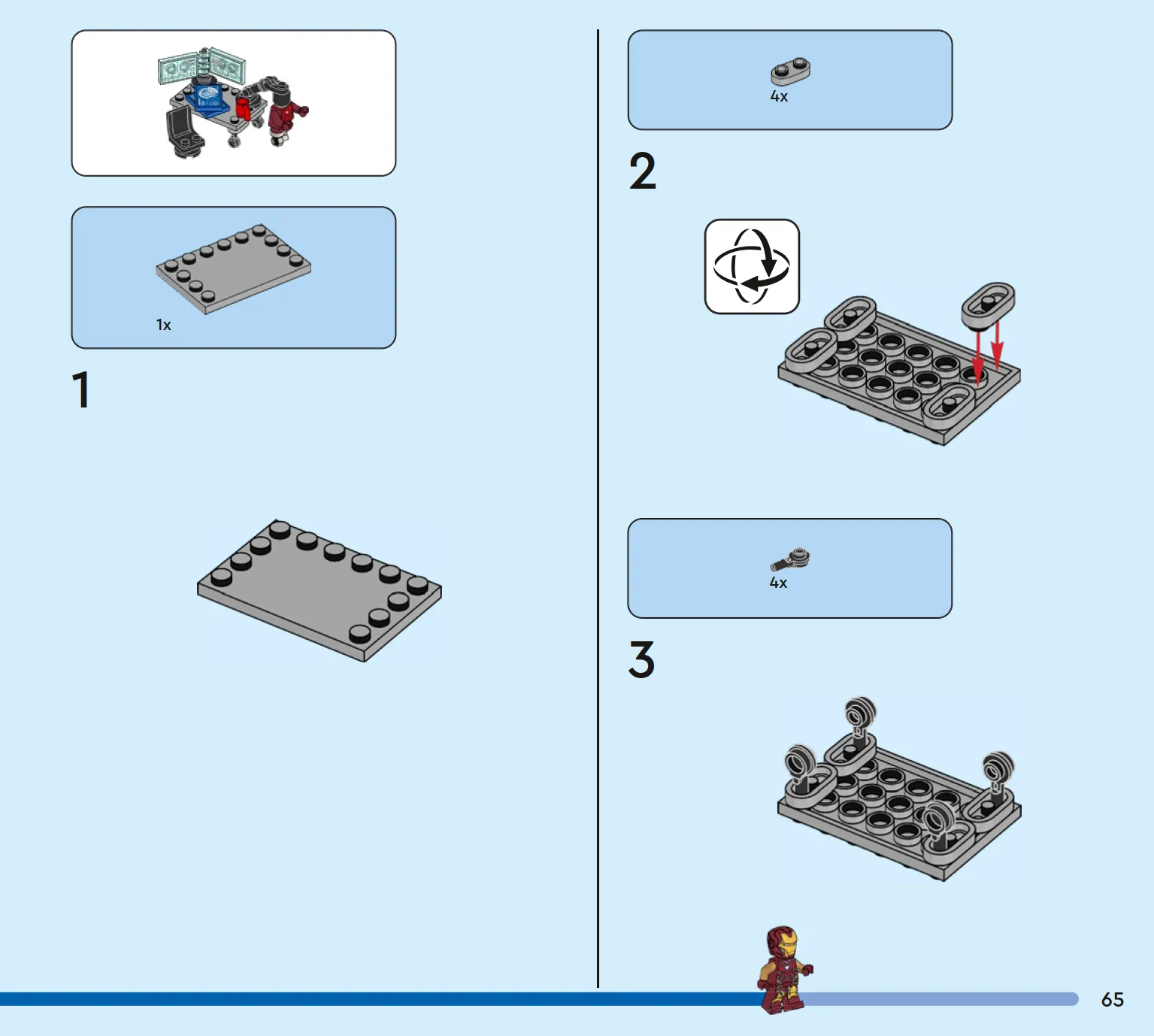 1x

1

4x

2

4x

3

65