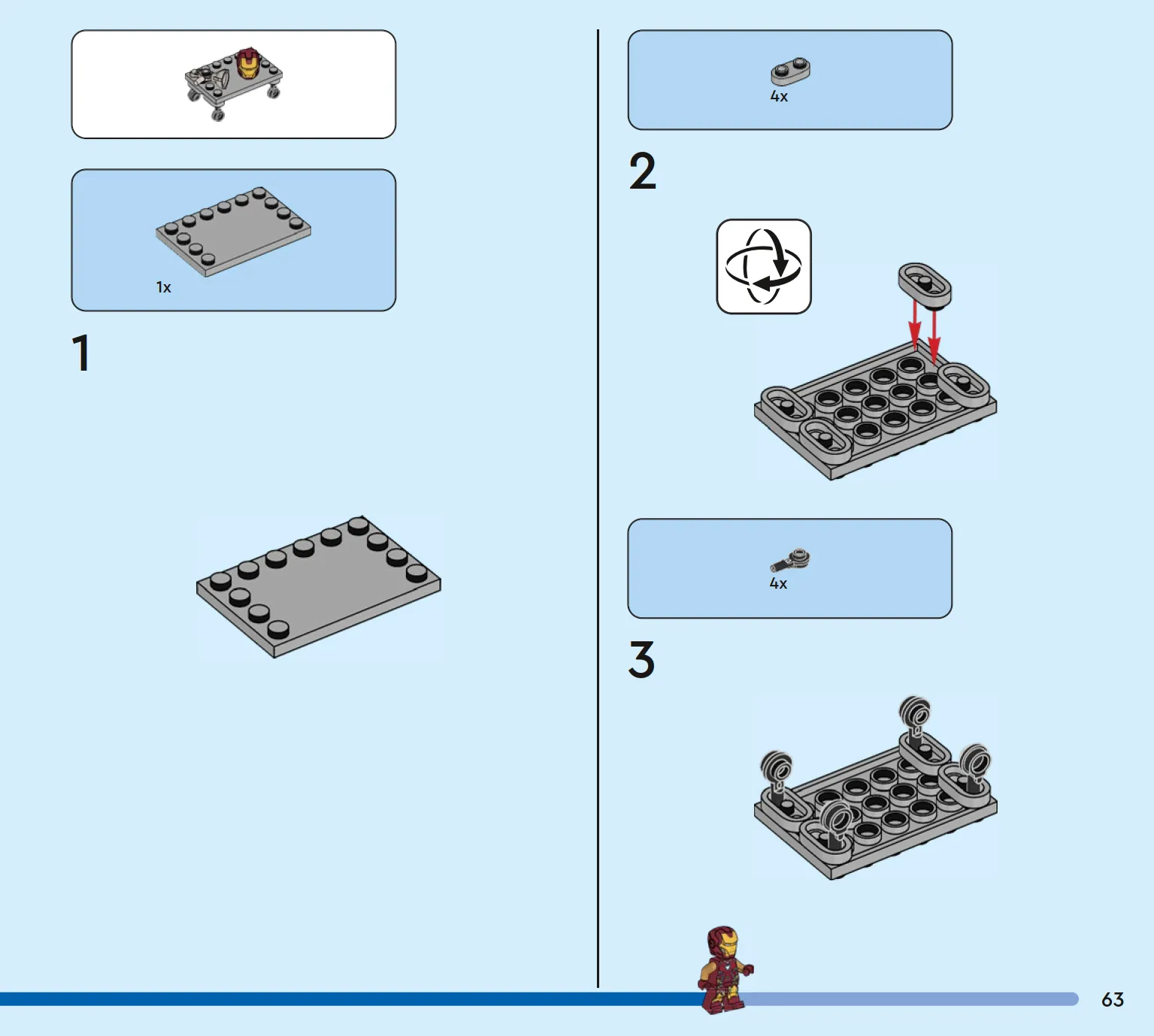 1x

1

4x

2

4x

3

63