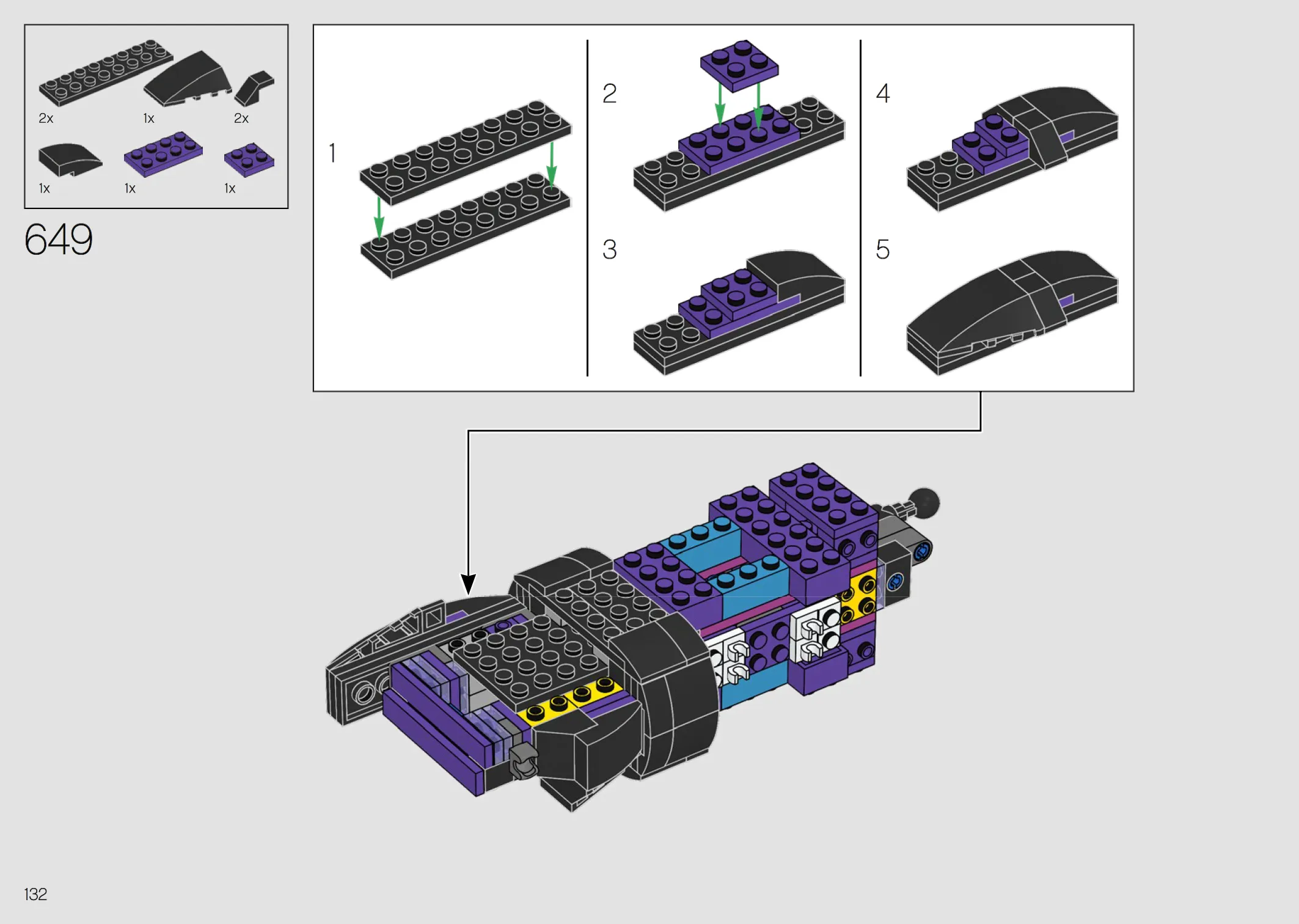 2x
1x
2x
1x
1x
1x

649

1
2
3
4
5

132