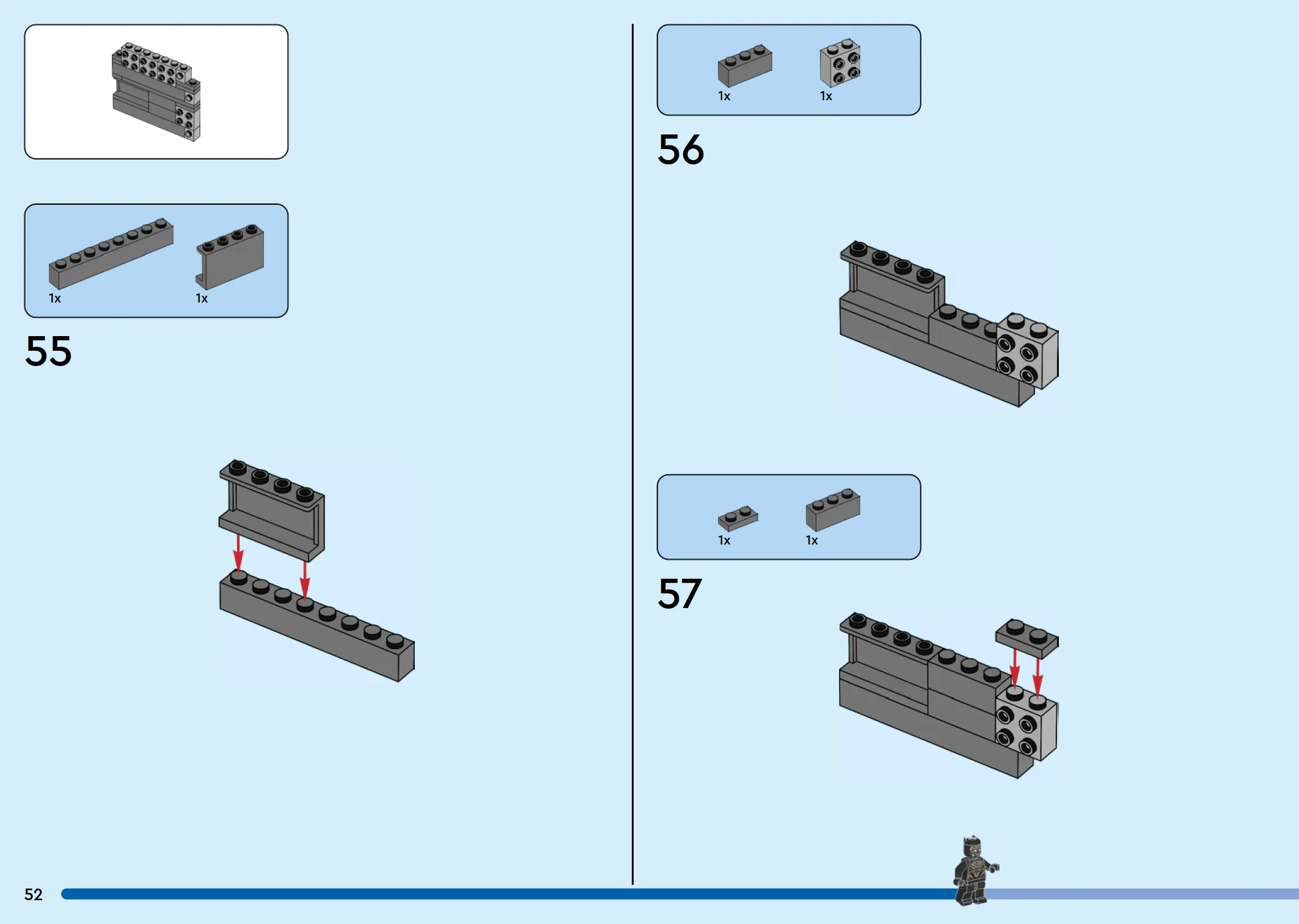 1x 1x

55

1x 1x

56

1x 1x

57

52