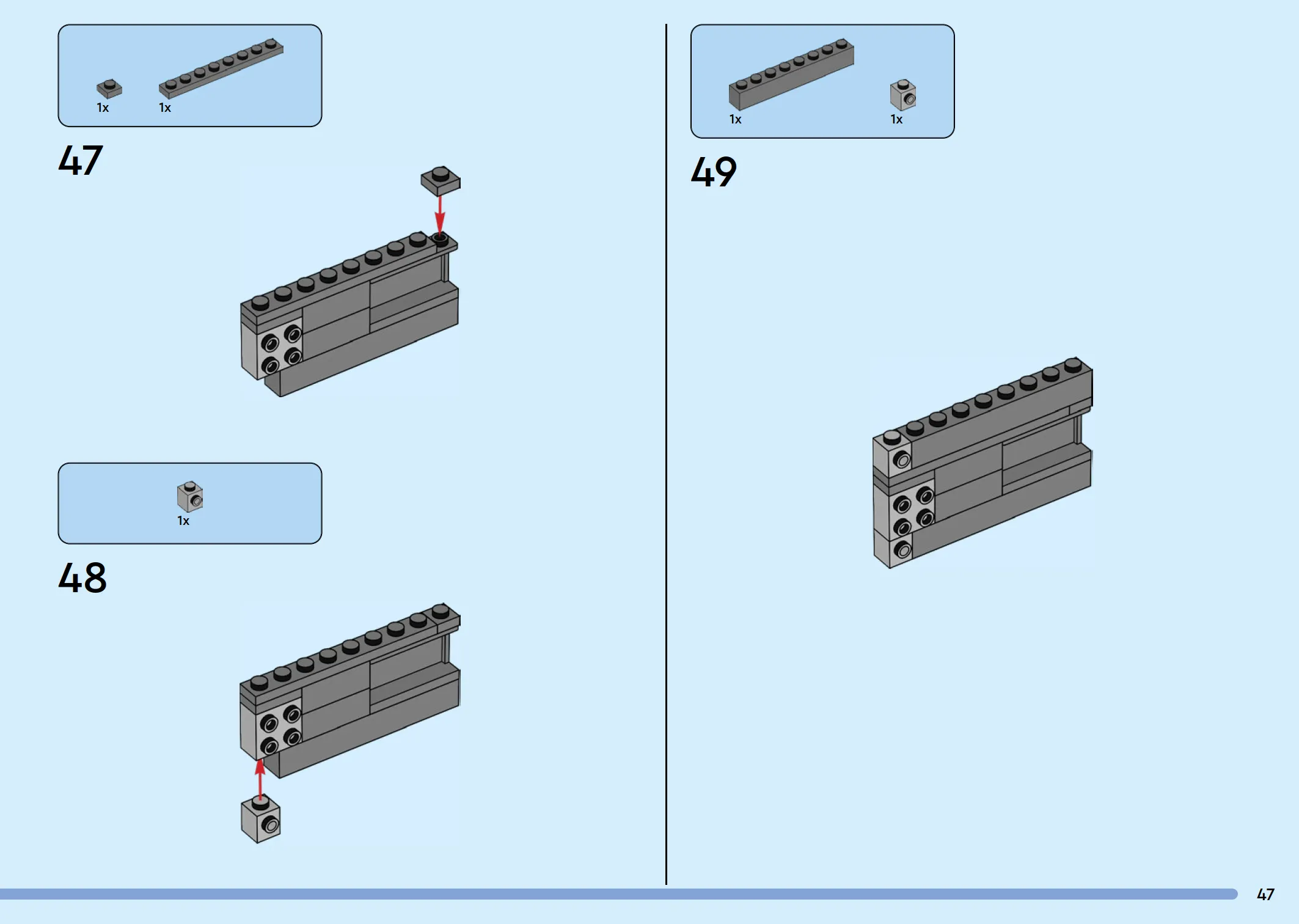 1x 1x

47

1x

48

1x 1x

49

47