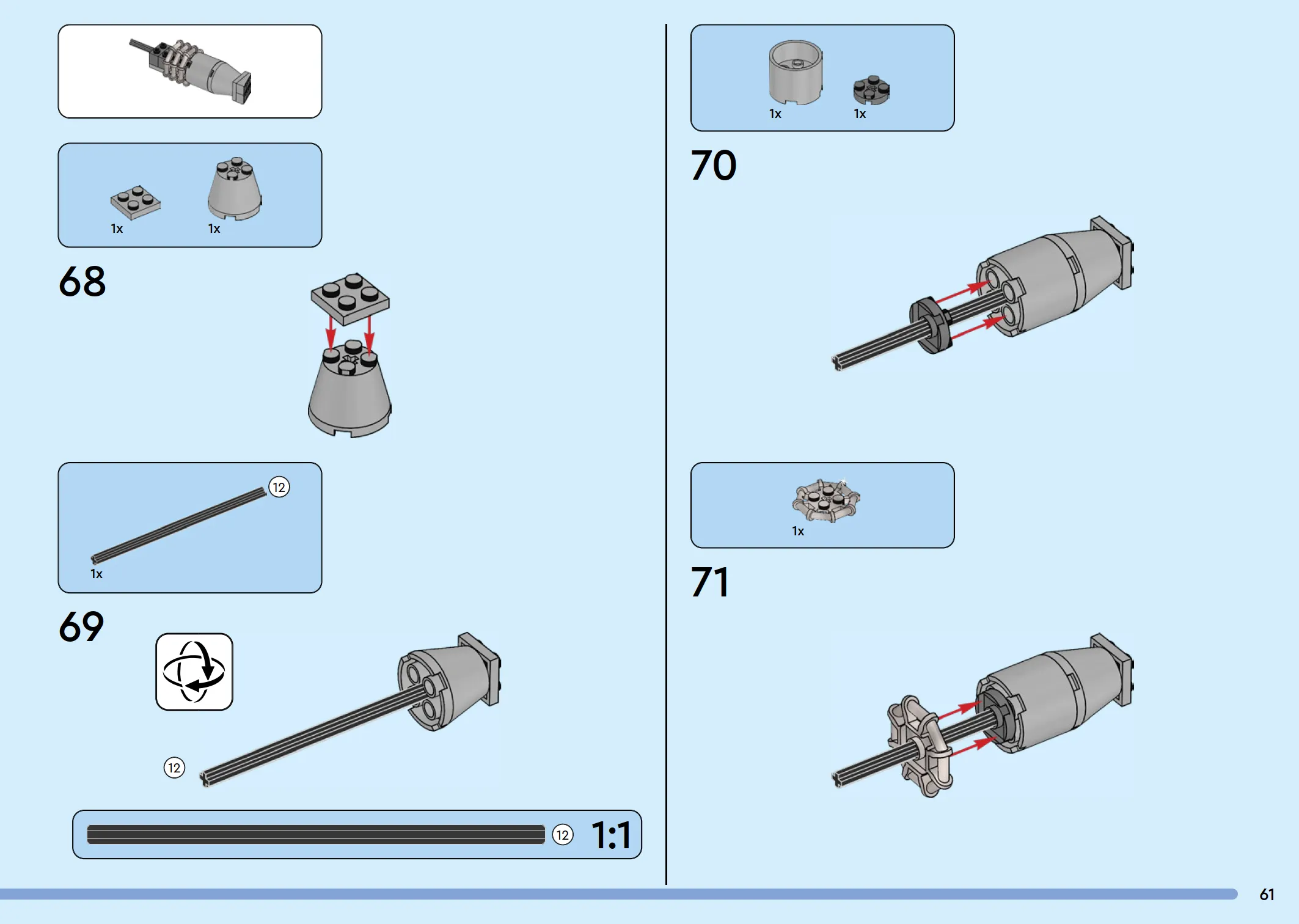 1x 1x

68

12

1x

69

12

12 1:1

1x 1x

70

1x

71

61