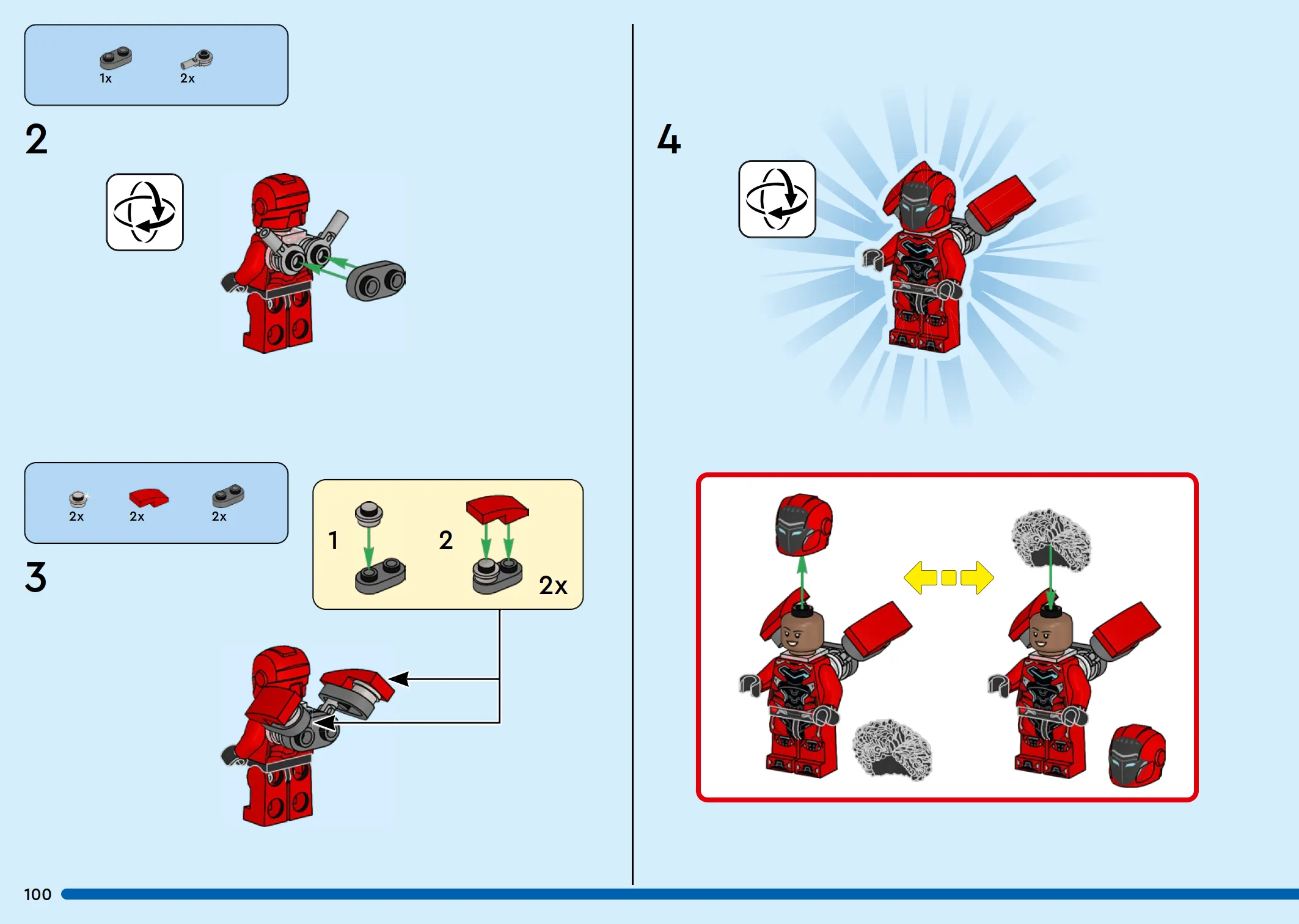 1x 2x

2

2x 2x 2x

3

1

2

2x

4

100