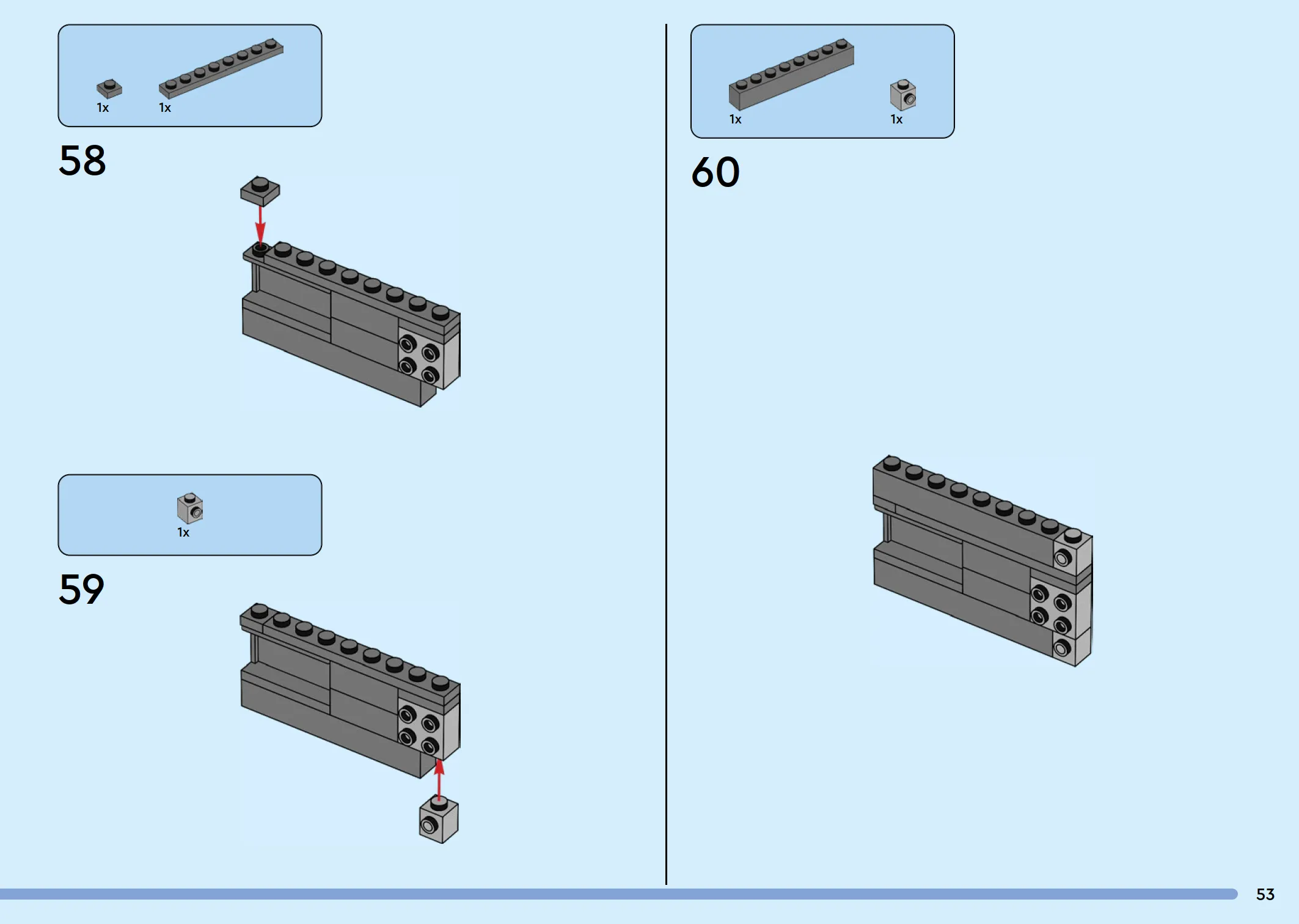 1x 1x

58

1x

59

1x 1x

60

53