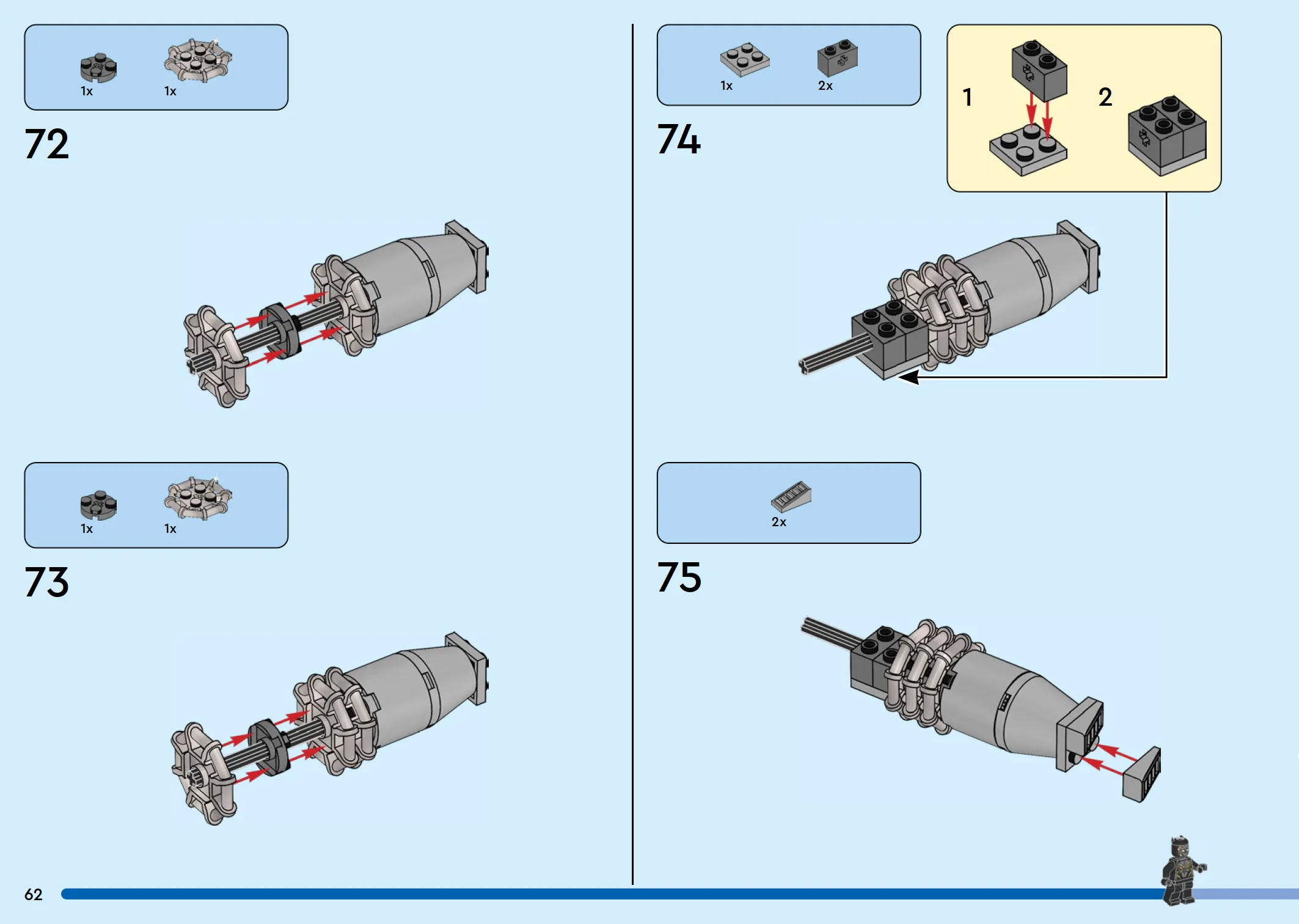 1x 1x

72

1x 1x

73

1x 2x

74

1 2

2x

75

62