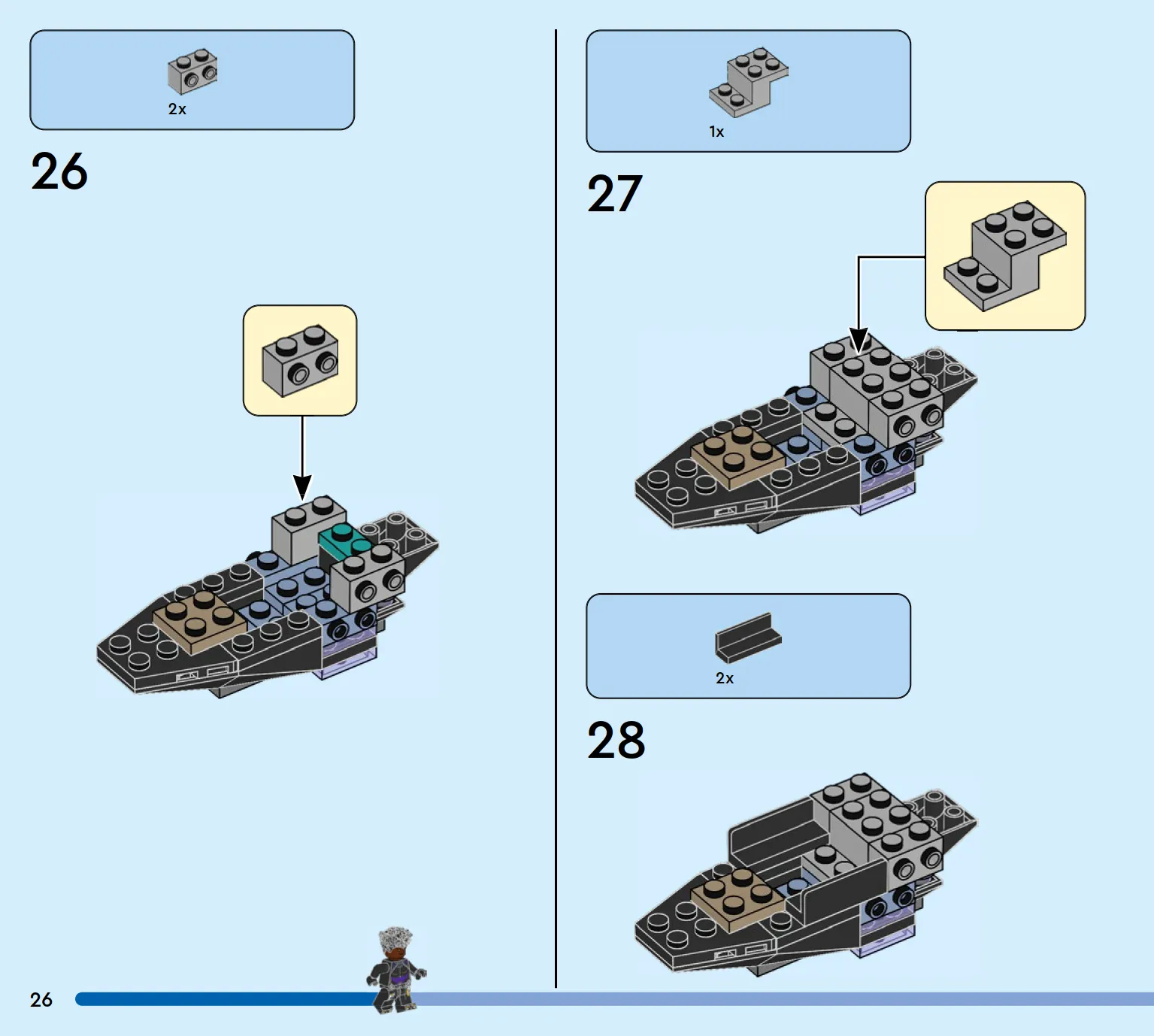 2x

26

1x

27

2x

28

26