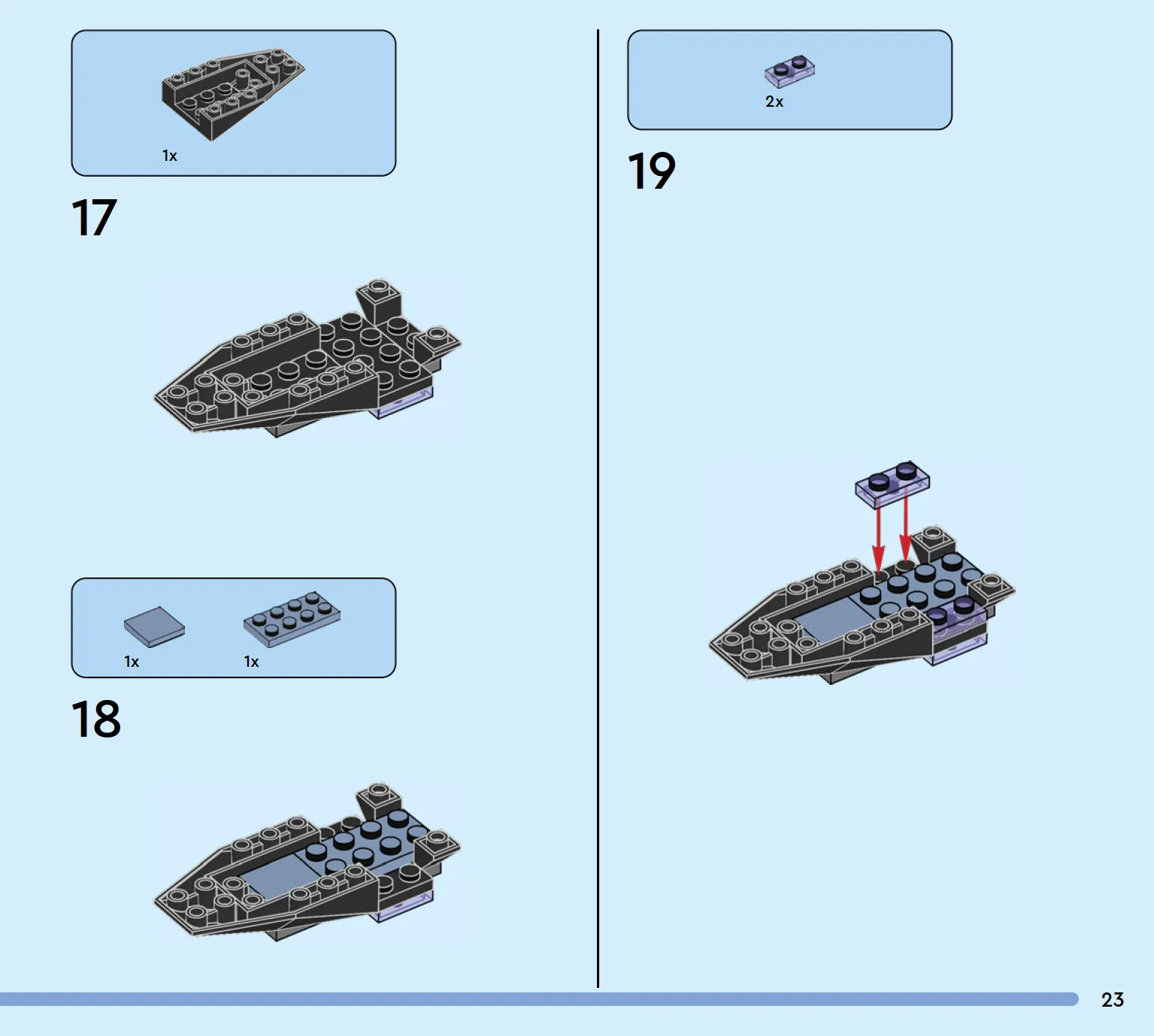 1x

17

1x

1x

18

2x

19

23