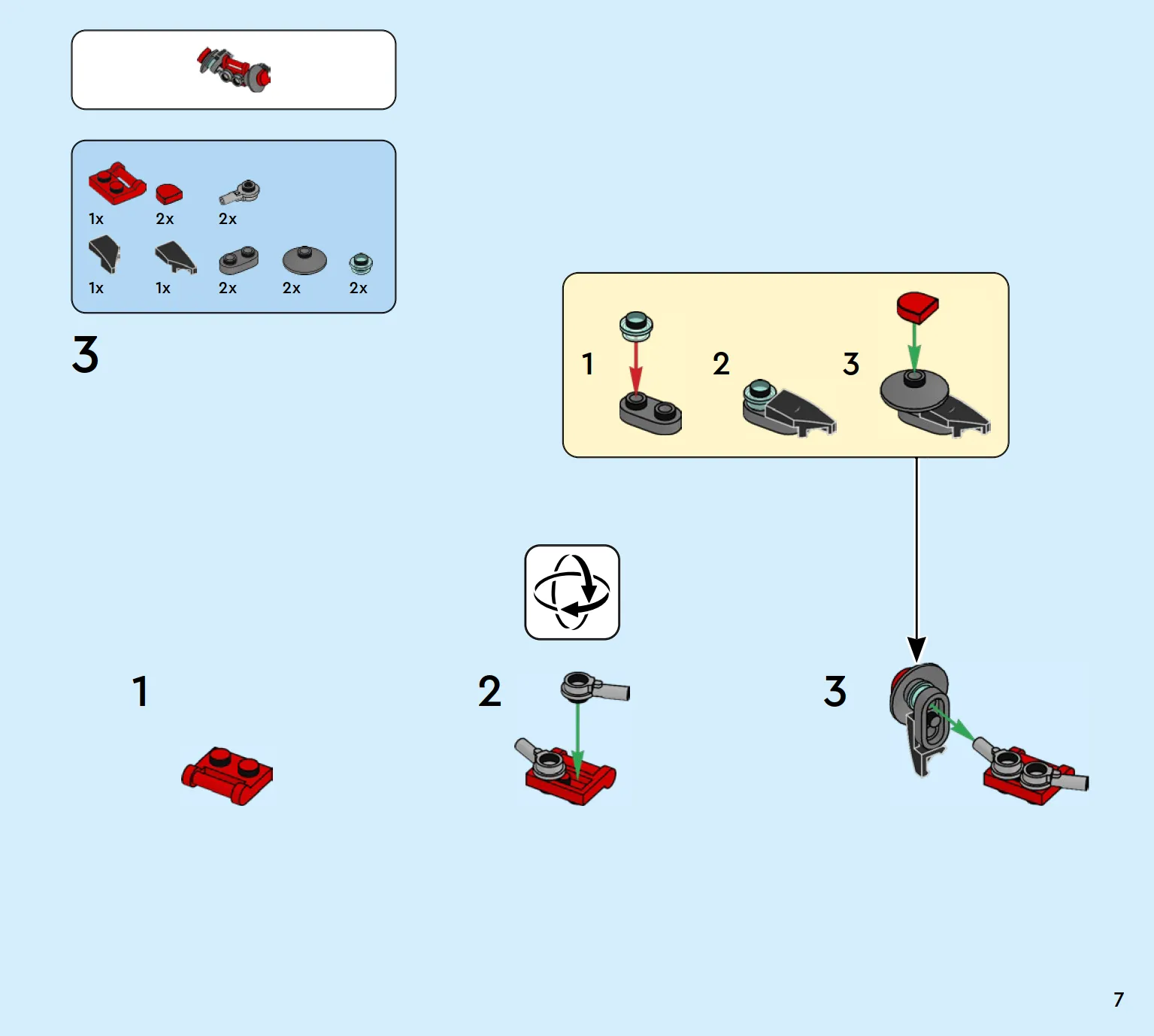 1x 2x 2x
1x 1x 2x 2x 2x

3

1 2 3

1

2

3

7