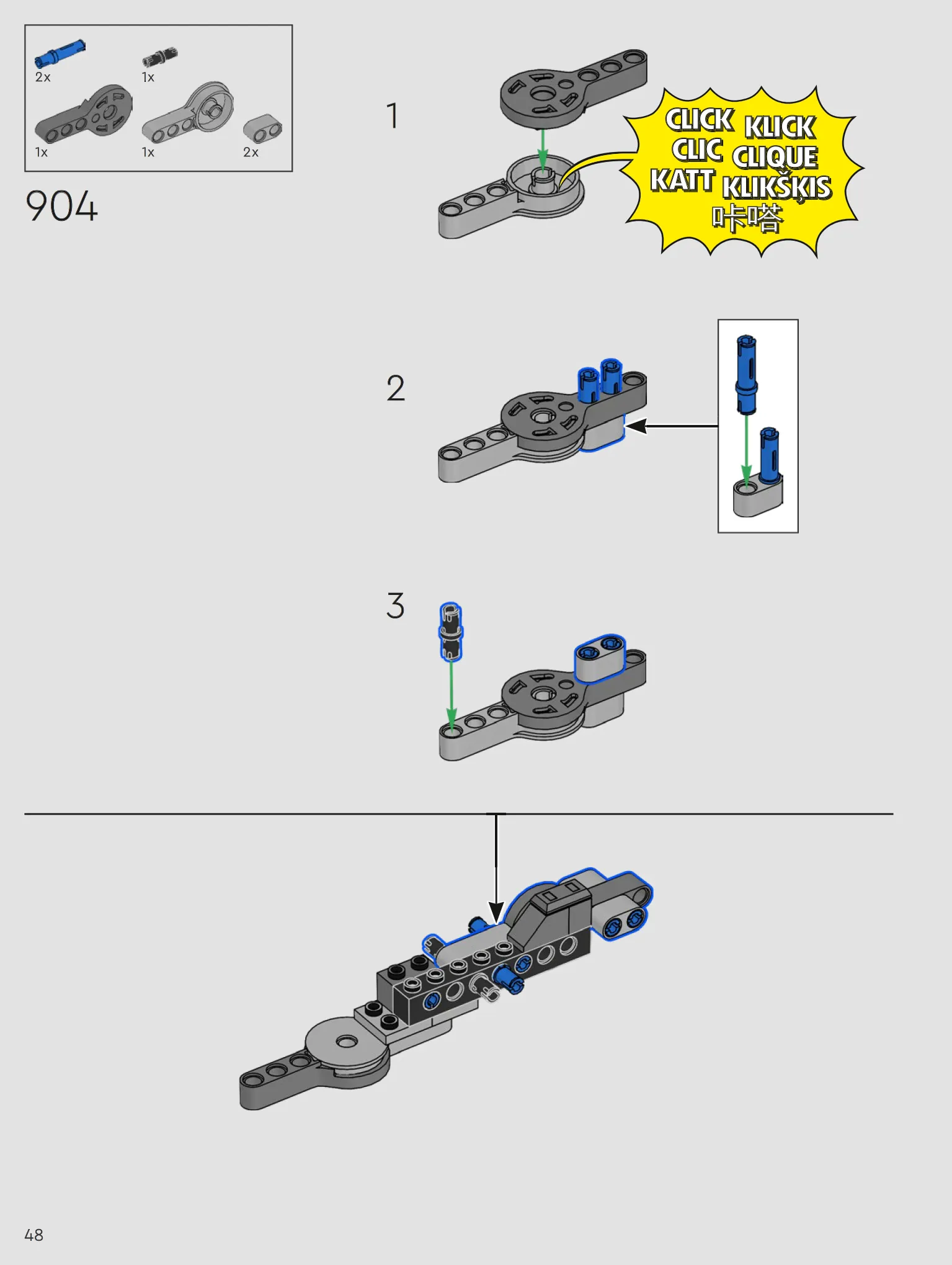 2x
1x
1x
1x
2x

904

1

CLICK KLICK
CLIC CLIQUE
KATT KLIKŠĶIS
咔嗒

2

3

48