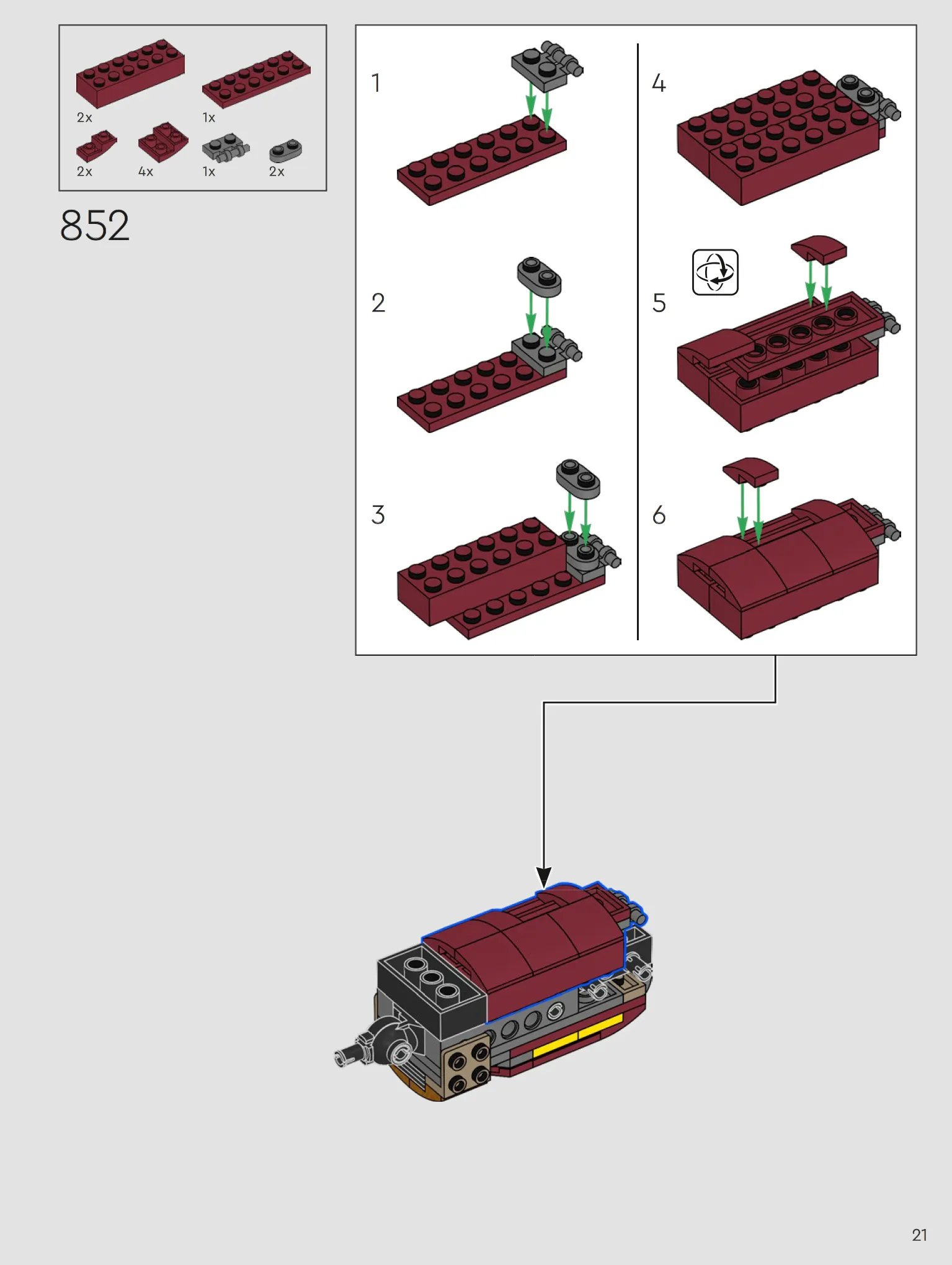 2x
1x
2x
4x
1x
2x

852

1

2

3

4

5

6

21