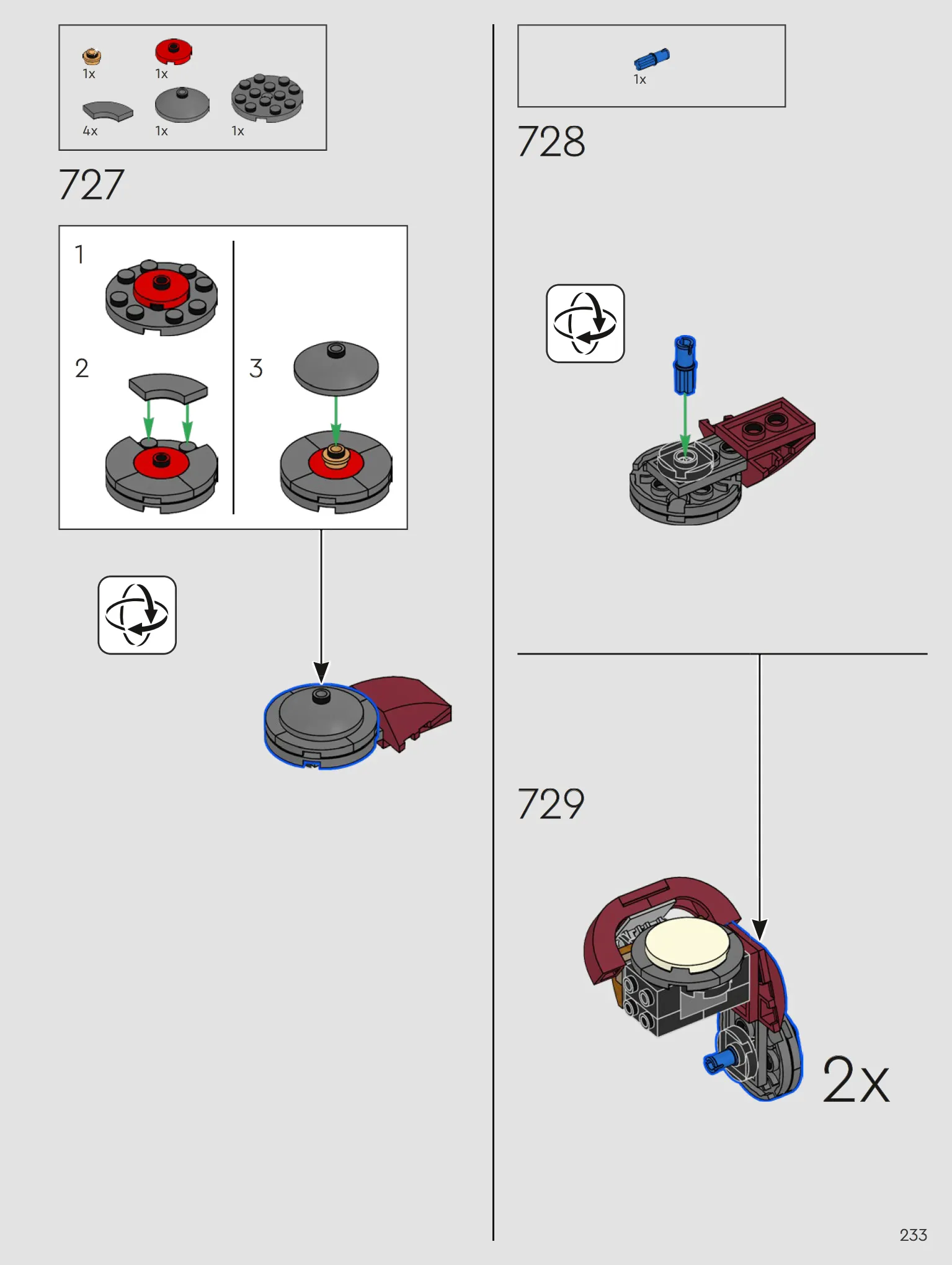 1x
1x
4x
1x
1x

727

1

2

3

1x

728

729

2x

233