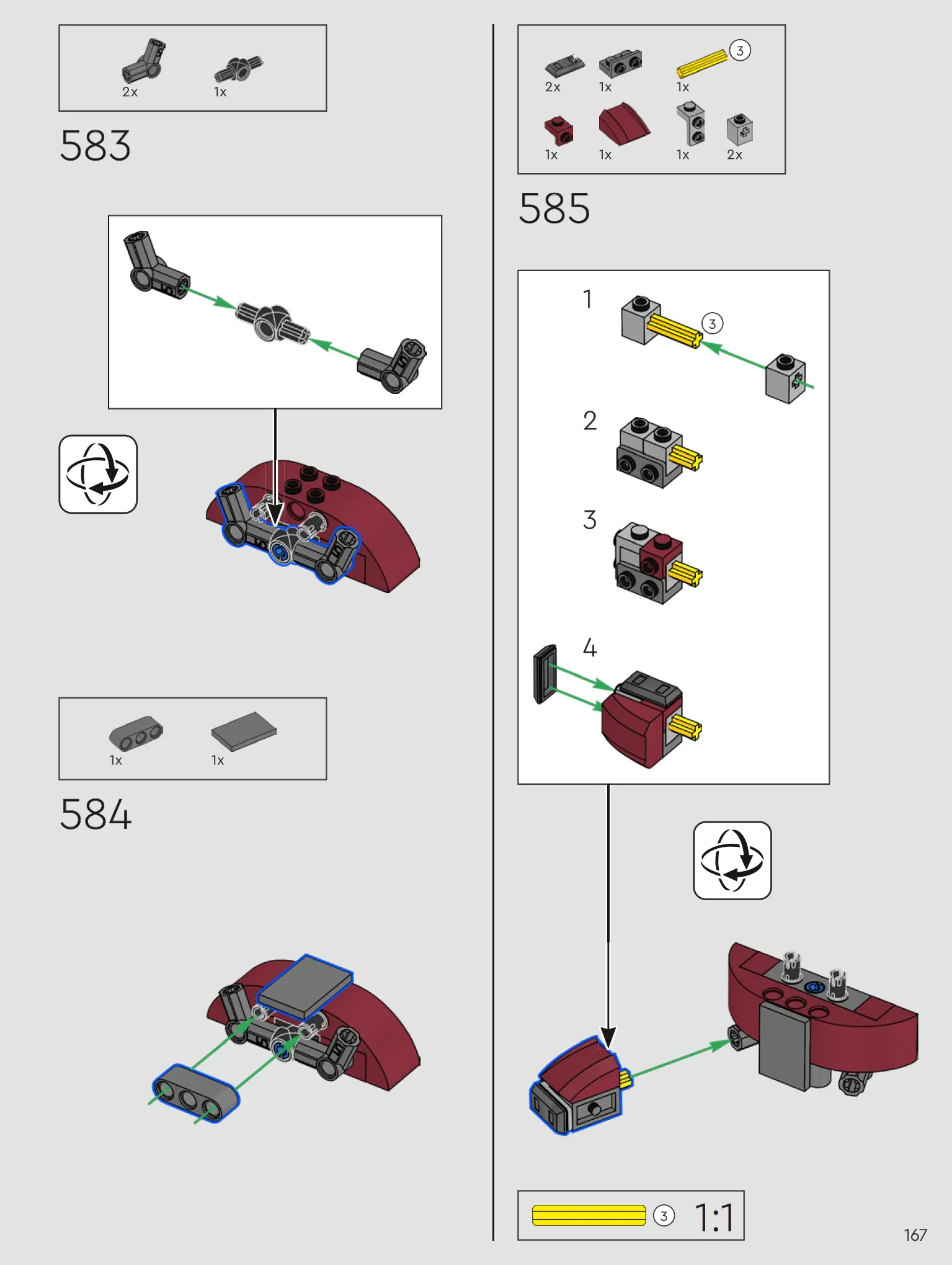 2x 1x

583

1x 1x

584

2x 1x 3 1x

1x 1x 1x 2x

585

1

3

2

3

4

3 1:1

167