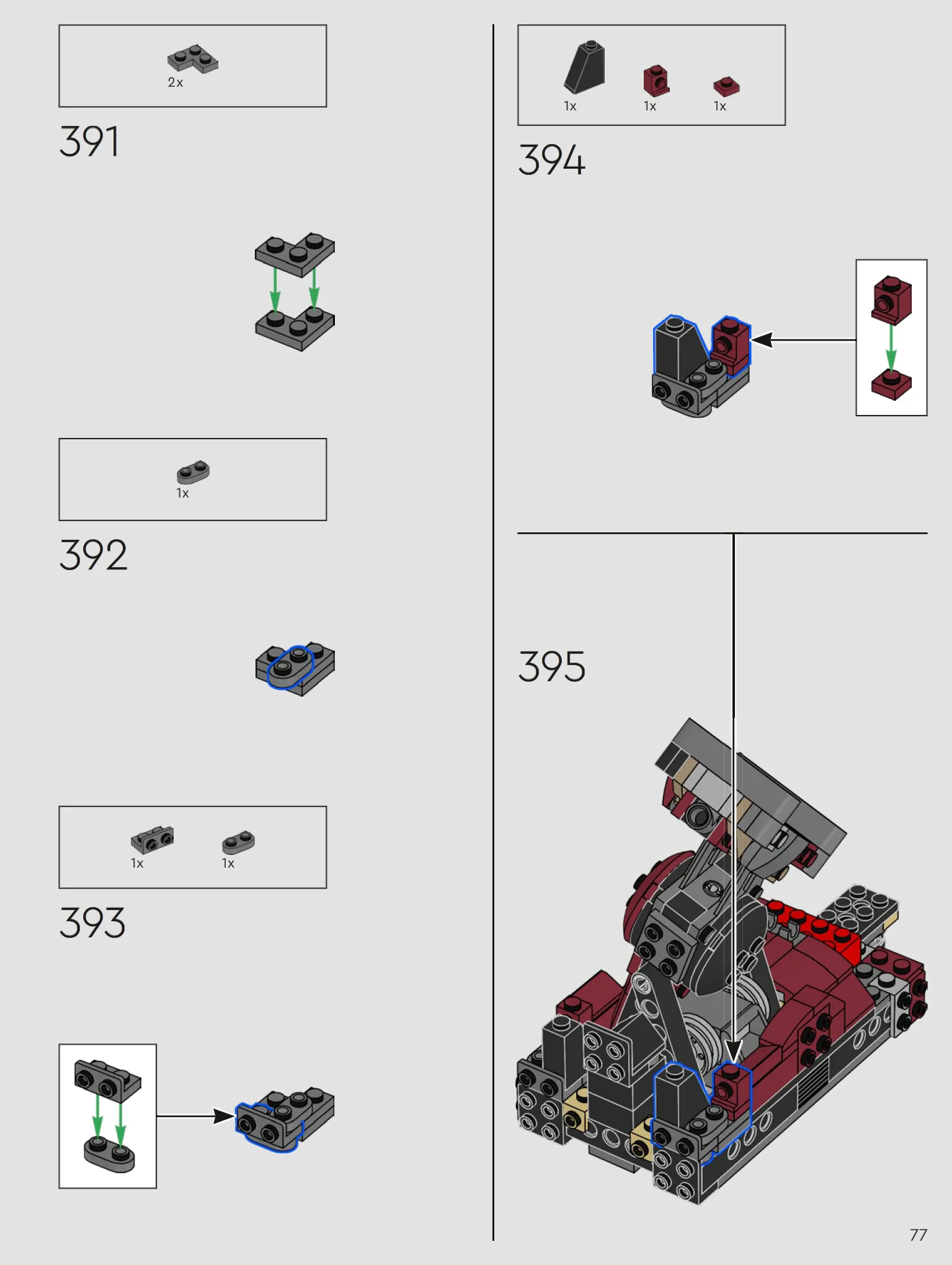 2x

391

1x

392

1x 1x

393

1x 1x 1x

394

395

77