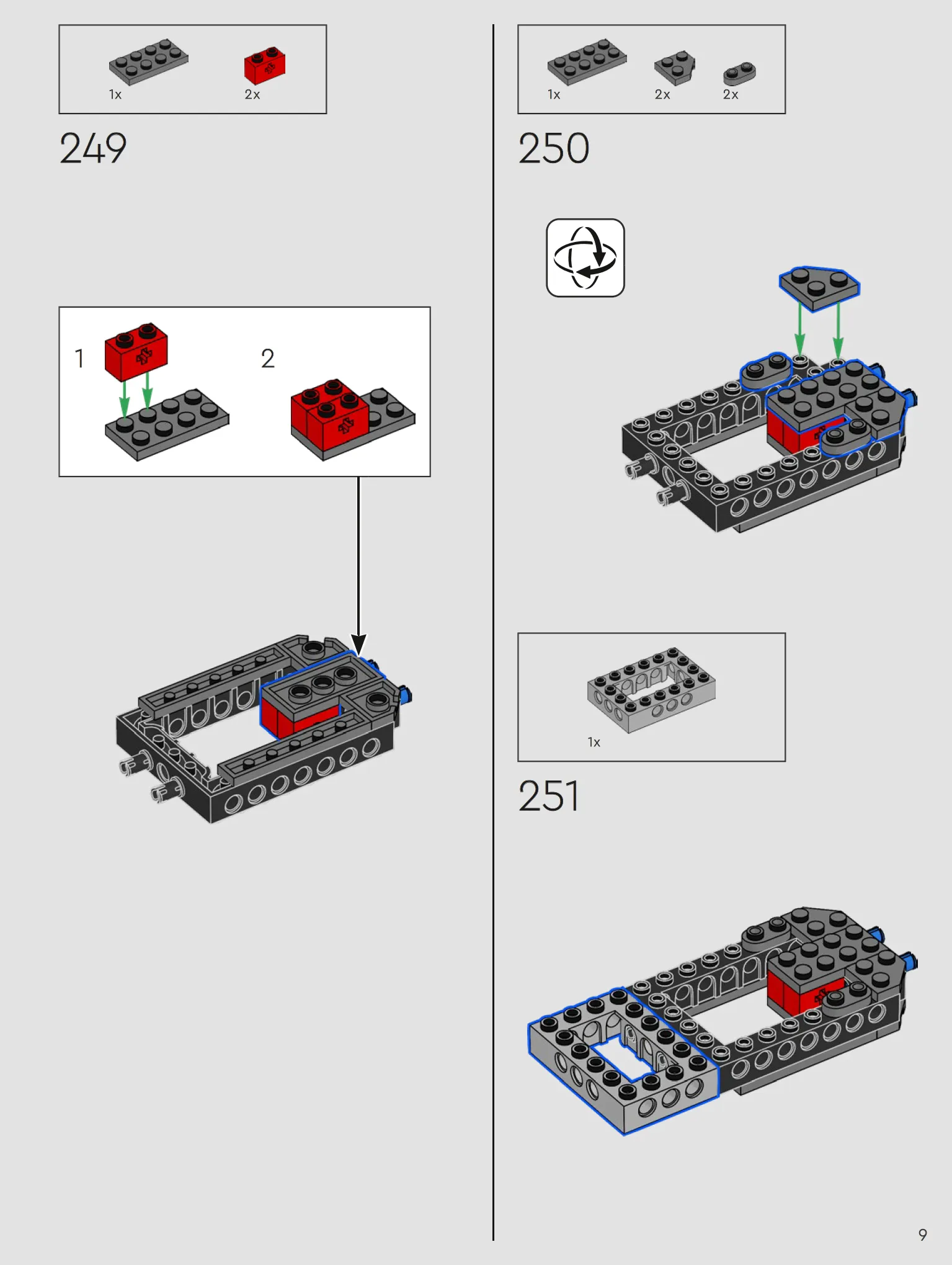 1x 2x

249

1

2

1x 2x 2x

250

1x

251

9