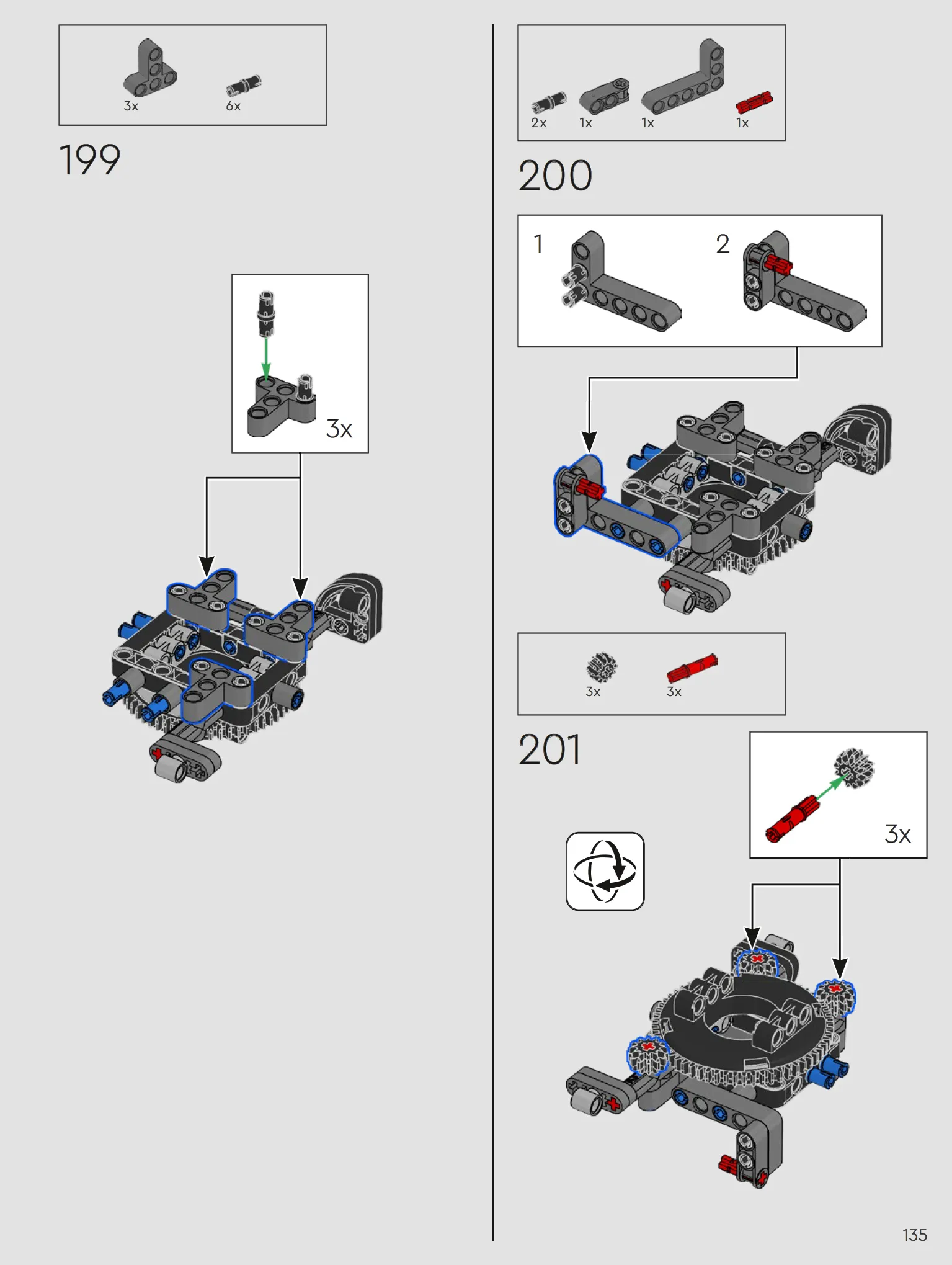 3x 6x

199

3x

2x 1x 1x 1x

200

1

2

3x 3x

201

3x

135