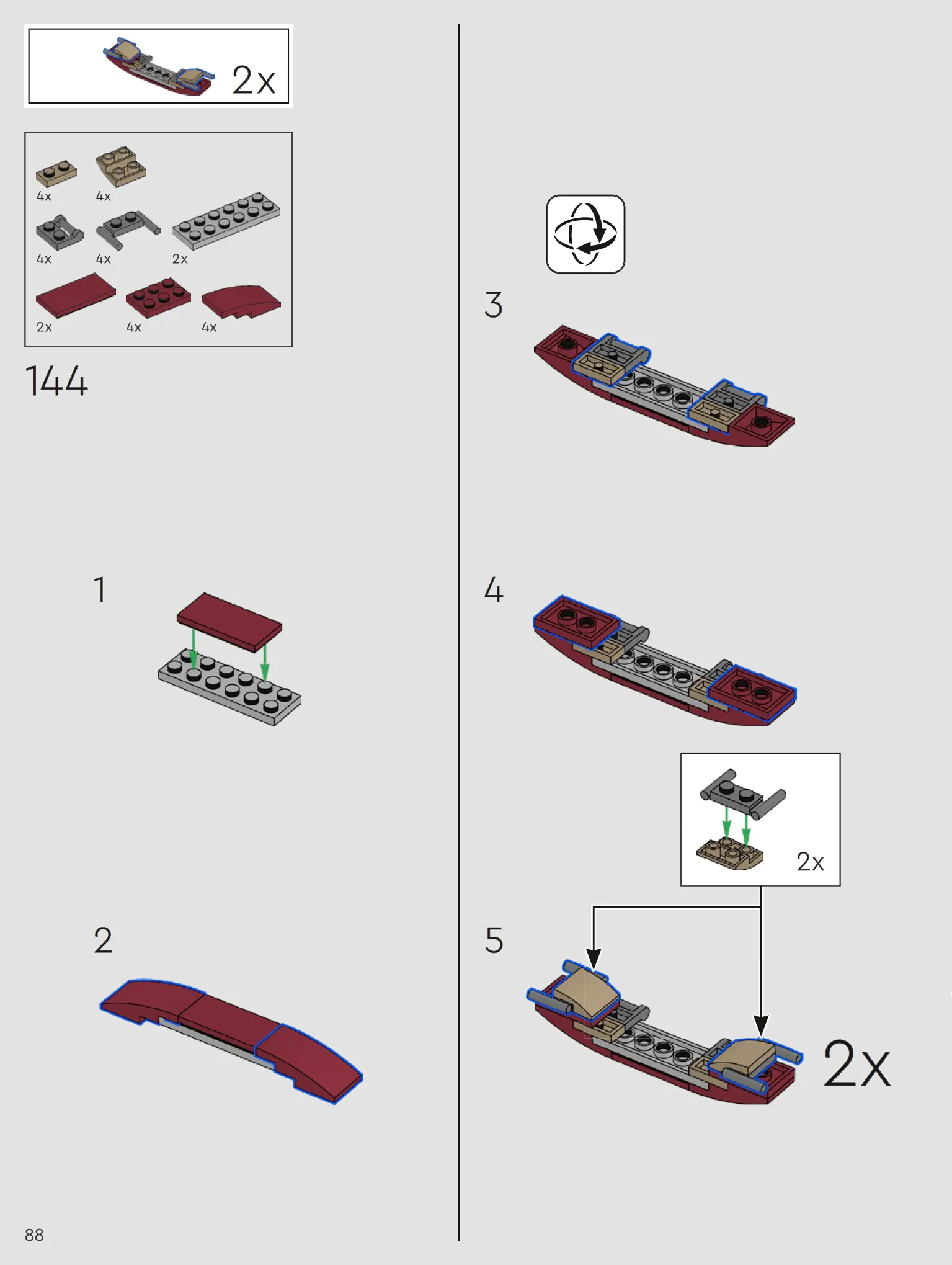 2x

4x 4x
4x 4x 2x
2x 4x 4x

144

1

2

3

4

2x

5

2x

88