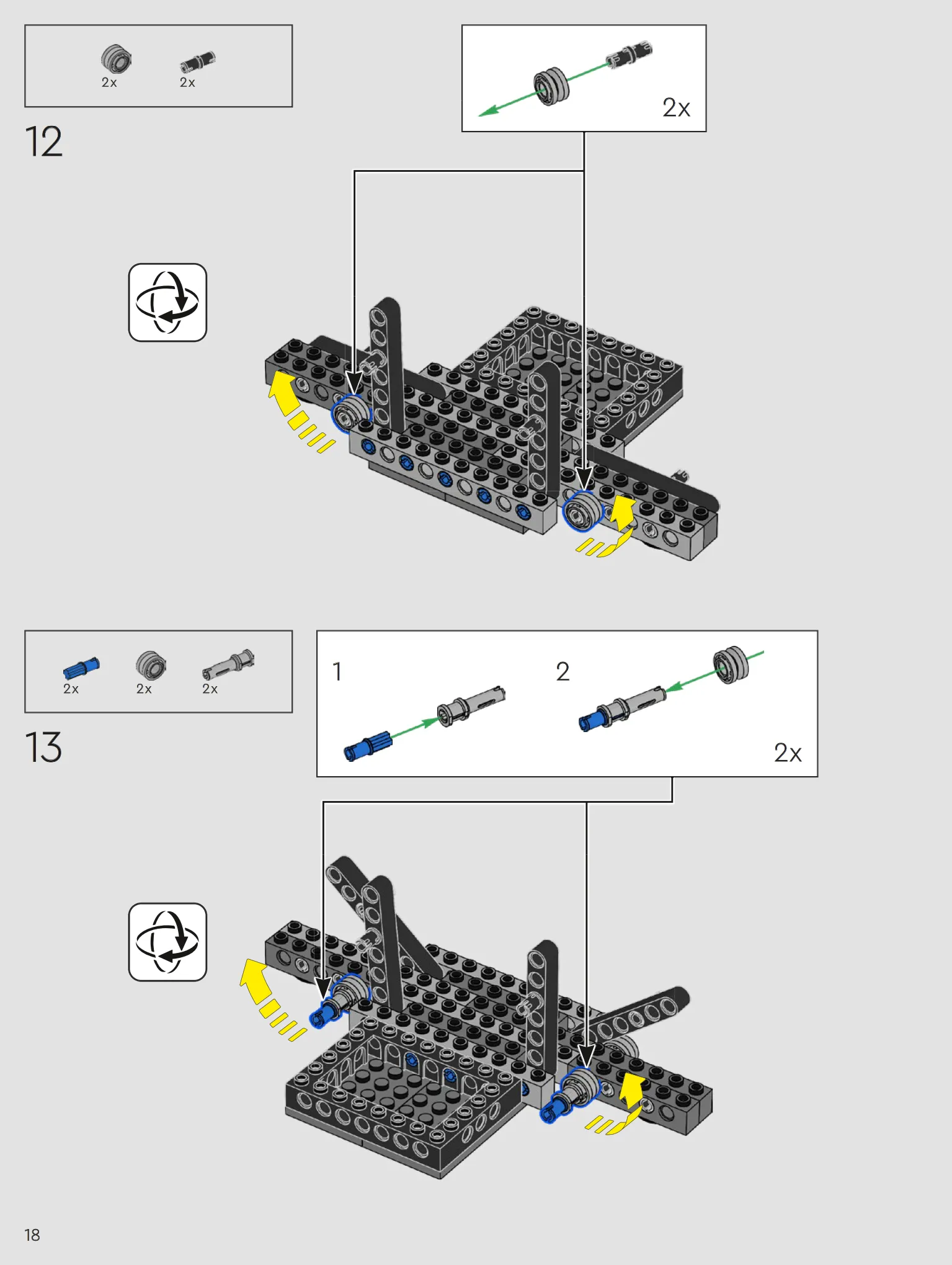 2x 2x

12

2x

2x 2x 2x

13

1

2

2x

18