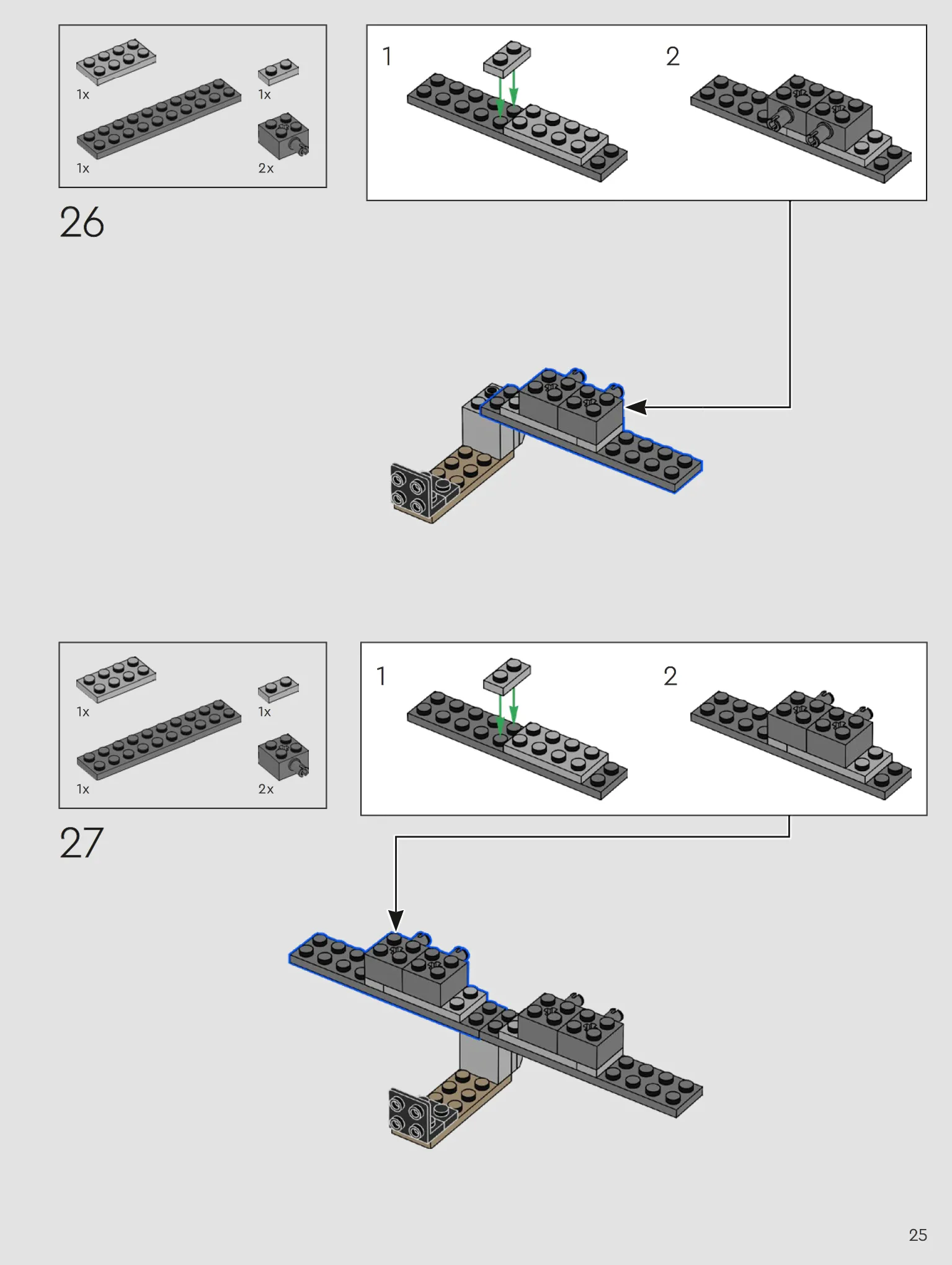 1x
1x
1x
2x
26
1
2

1x
1x
1x
2x
27
1
2

25