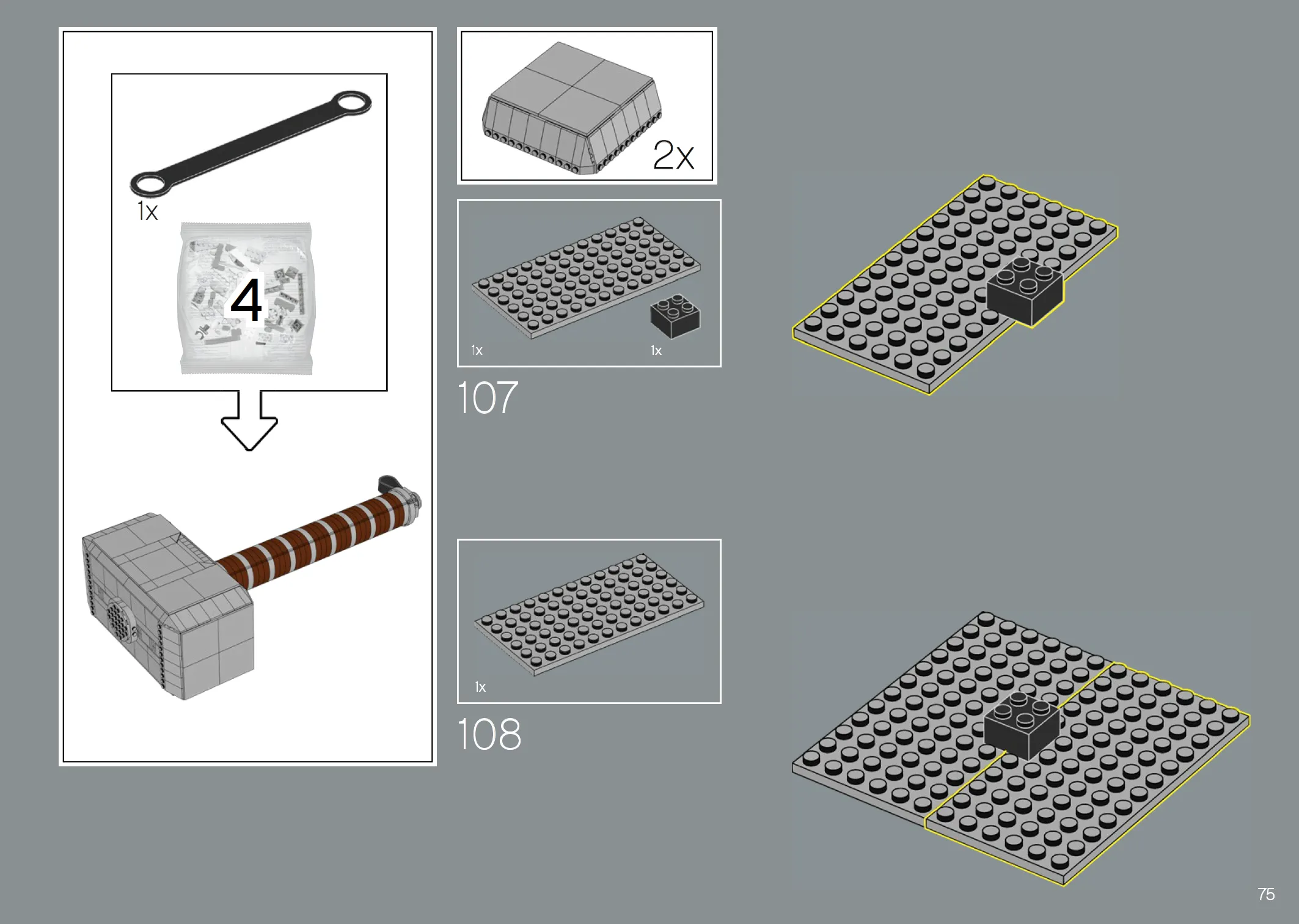 1x

4

2x

1x

1x

107

1x

108

75