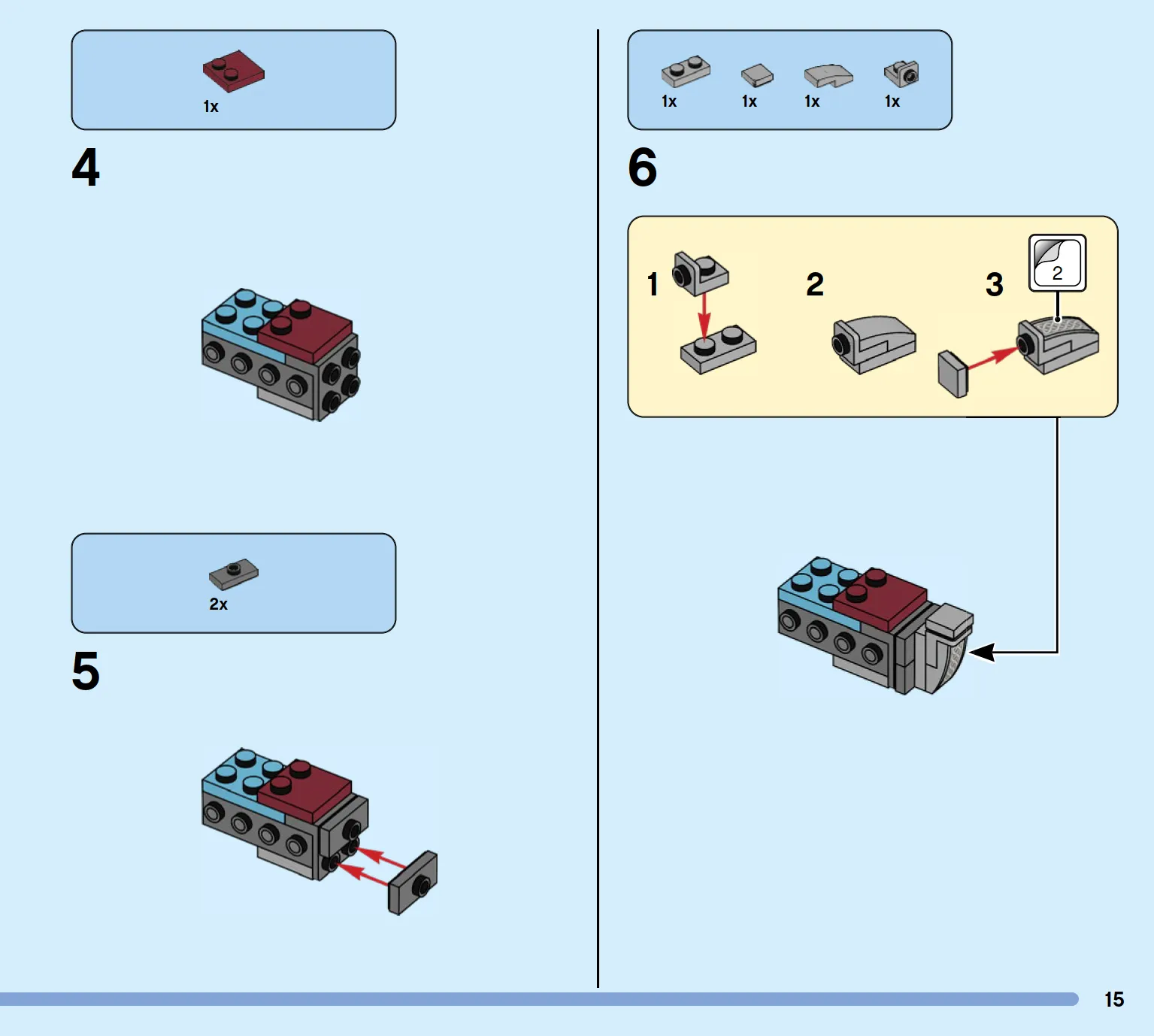 1x

4

2x

5

1x 1x 1x 1x

6

1

2

3

2

15