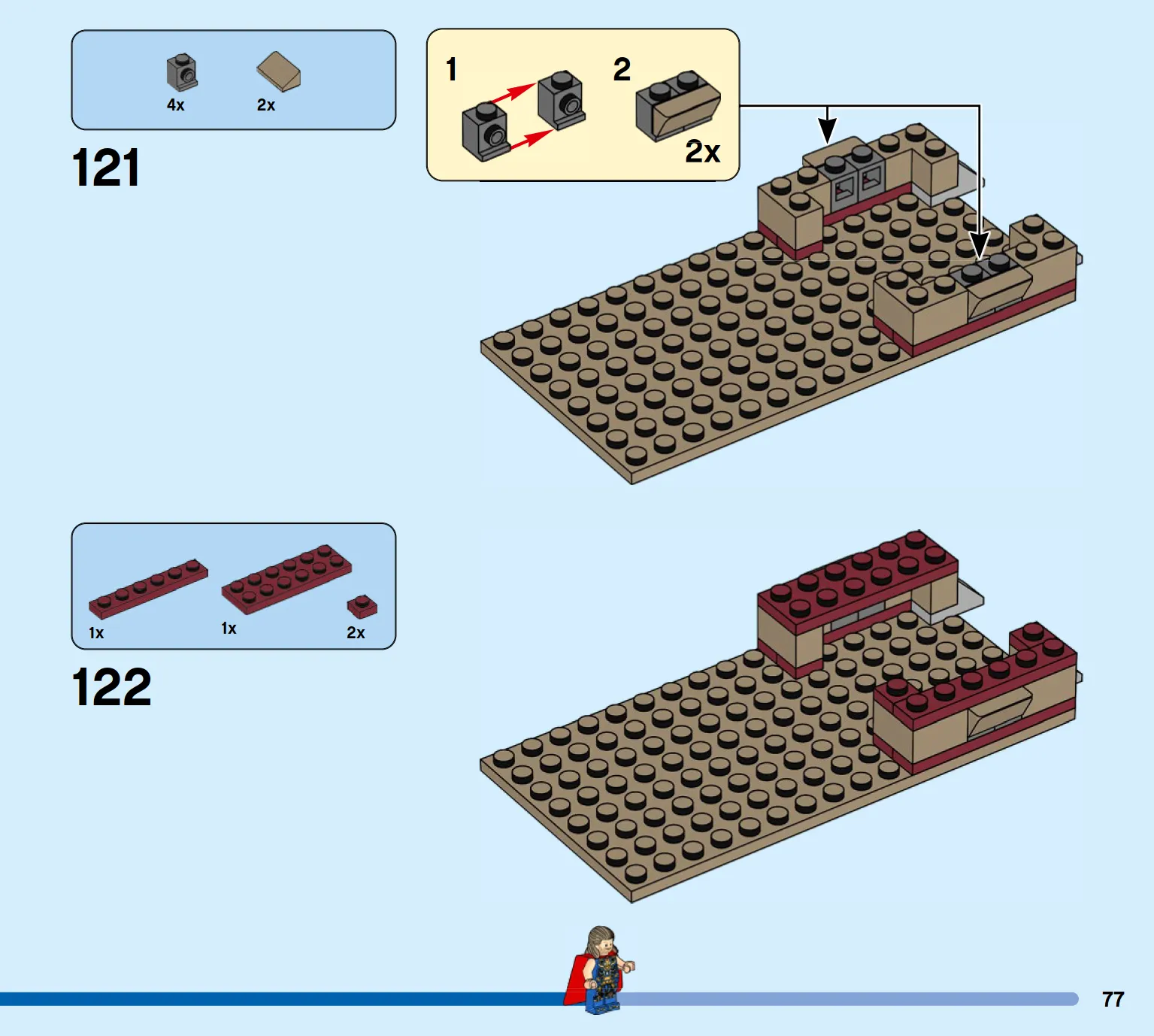 4x 2x

121

1

2

2x

1x 1x 2x

122

77