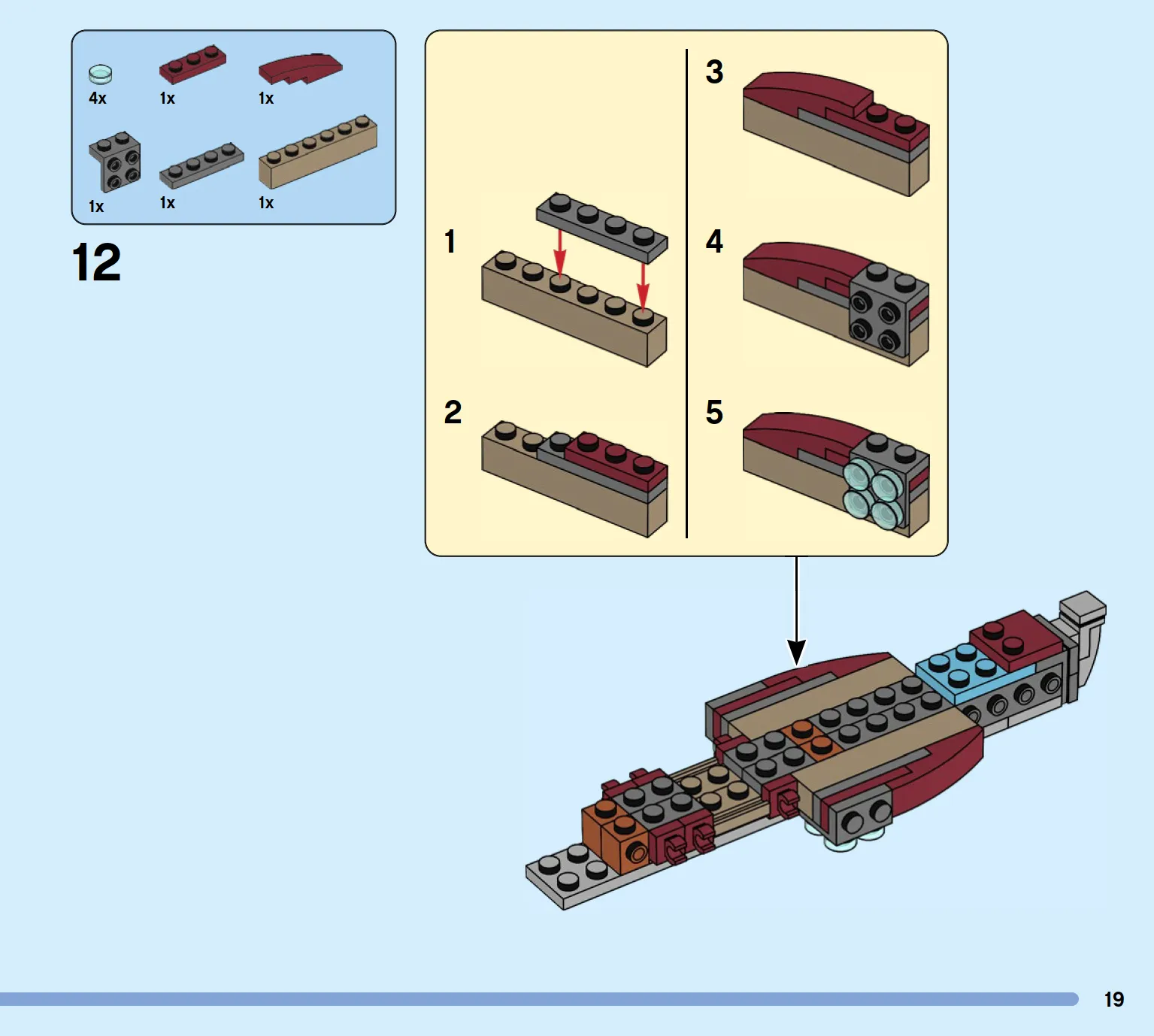 4x
1x
1x
1x
1x
1x

12

1
2
3
4
5

19