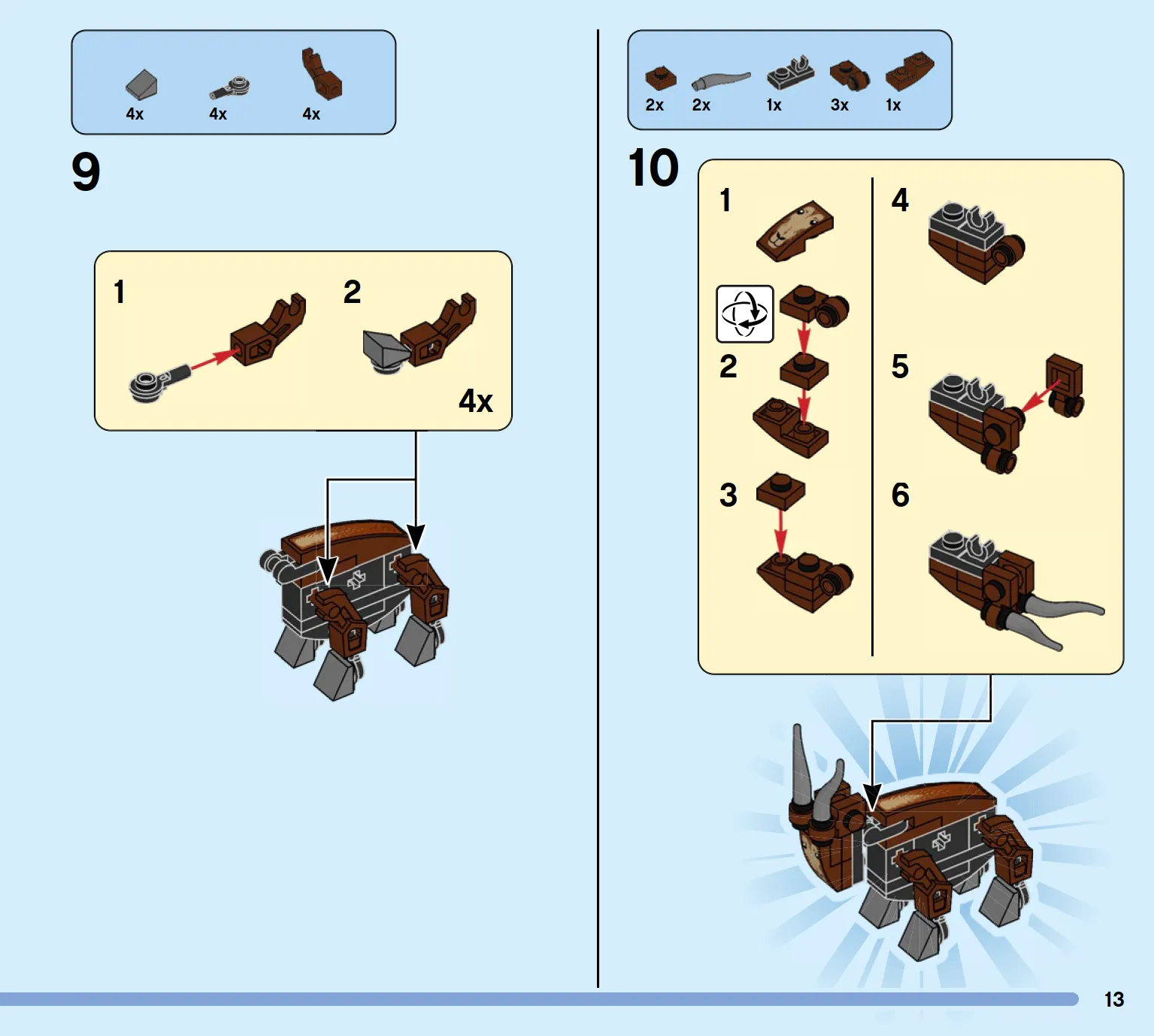 4x 4x 4x

9

1 2

4x

2x 2x 1x 3x 1x

10

1

2

3

4

5

6

13