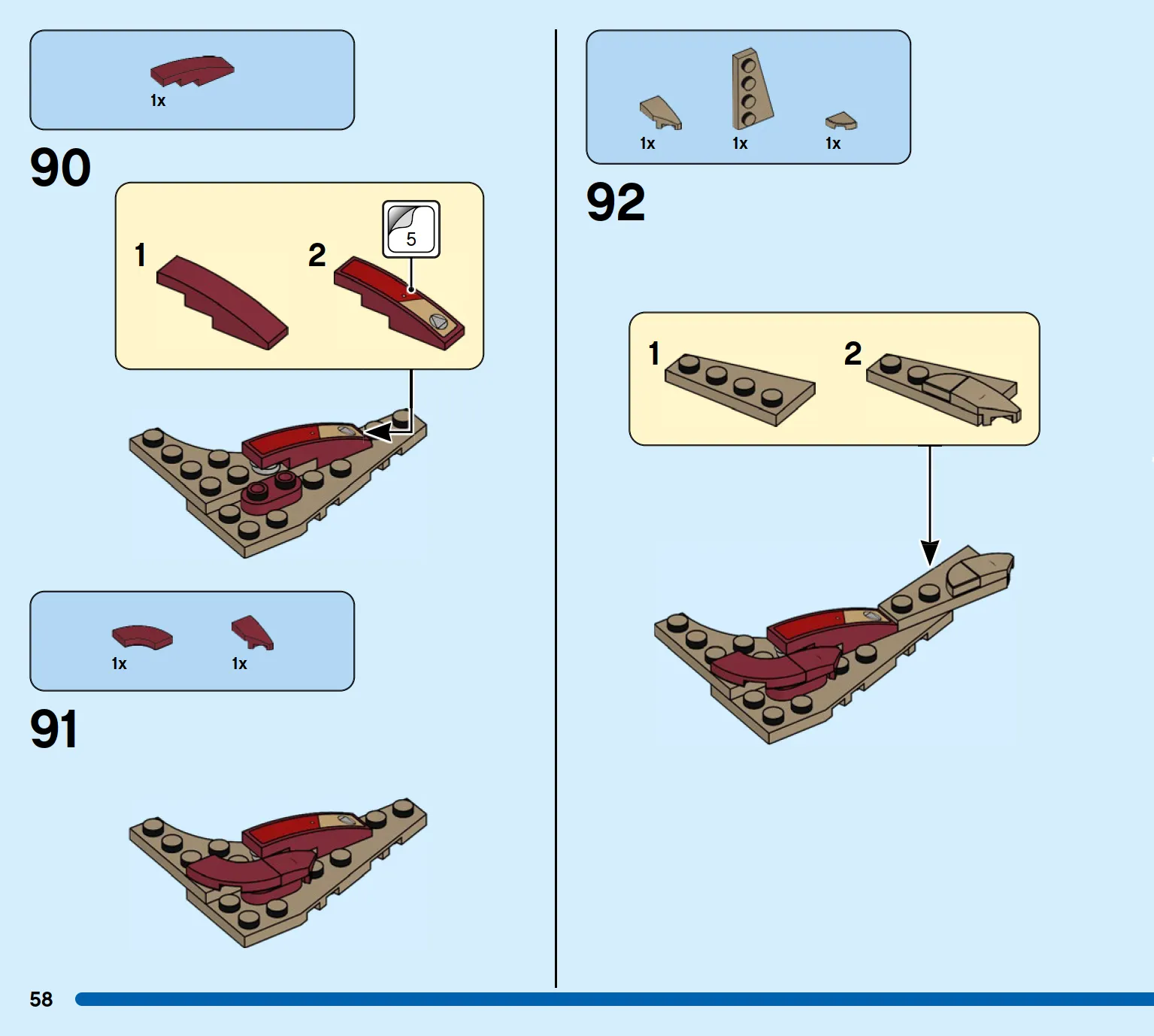 1x

90

1

2

5

1x

1x

91

1x

1x

1x

92

1

2

58