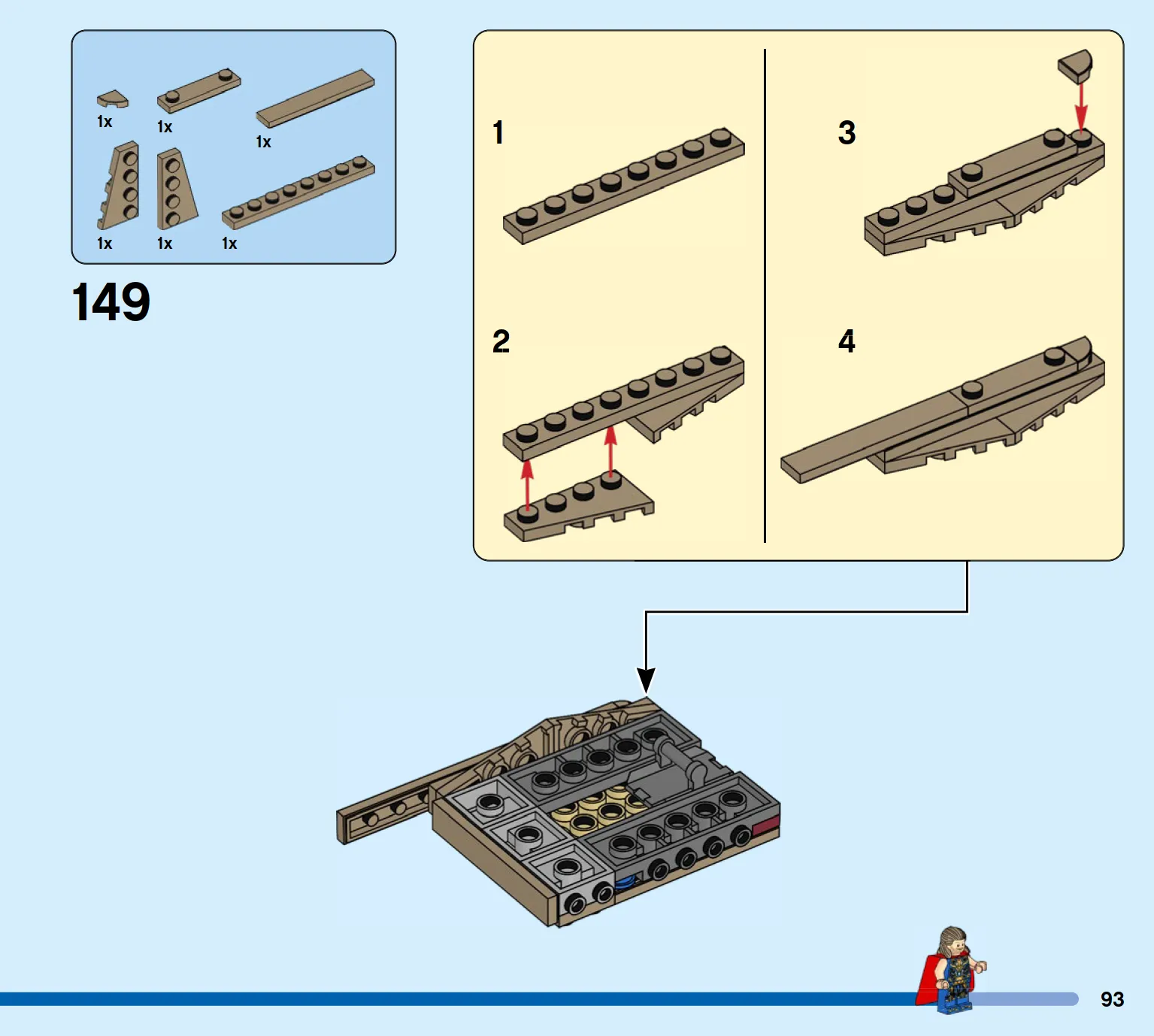 1x
1x
1x
1x
1x
1x

149

1

2

3

4

93