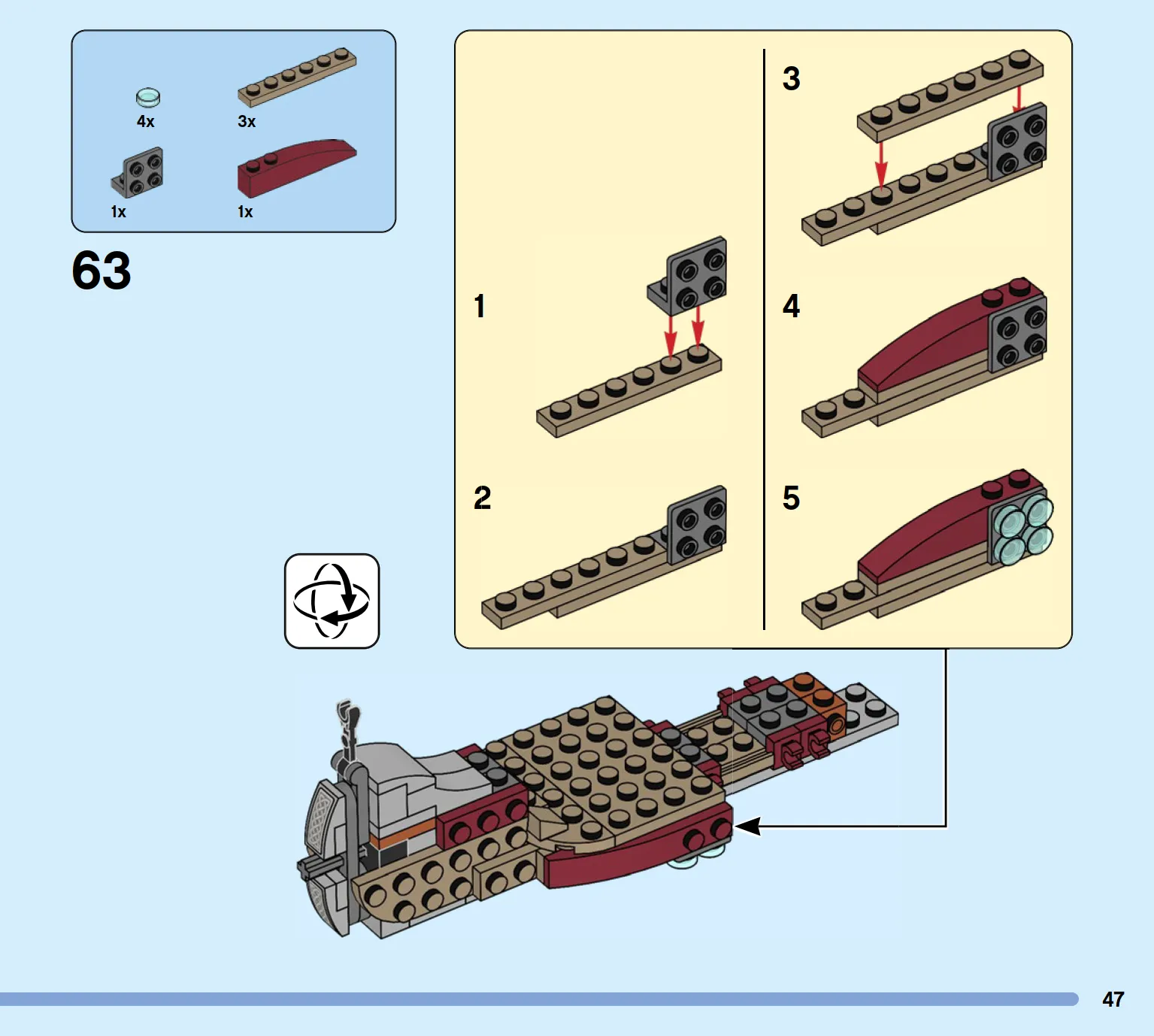 4x
3x
1x
1x

63

1
2
3
4
5

47