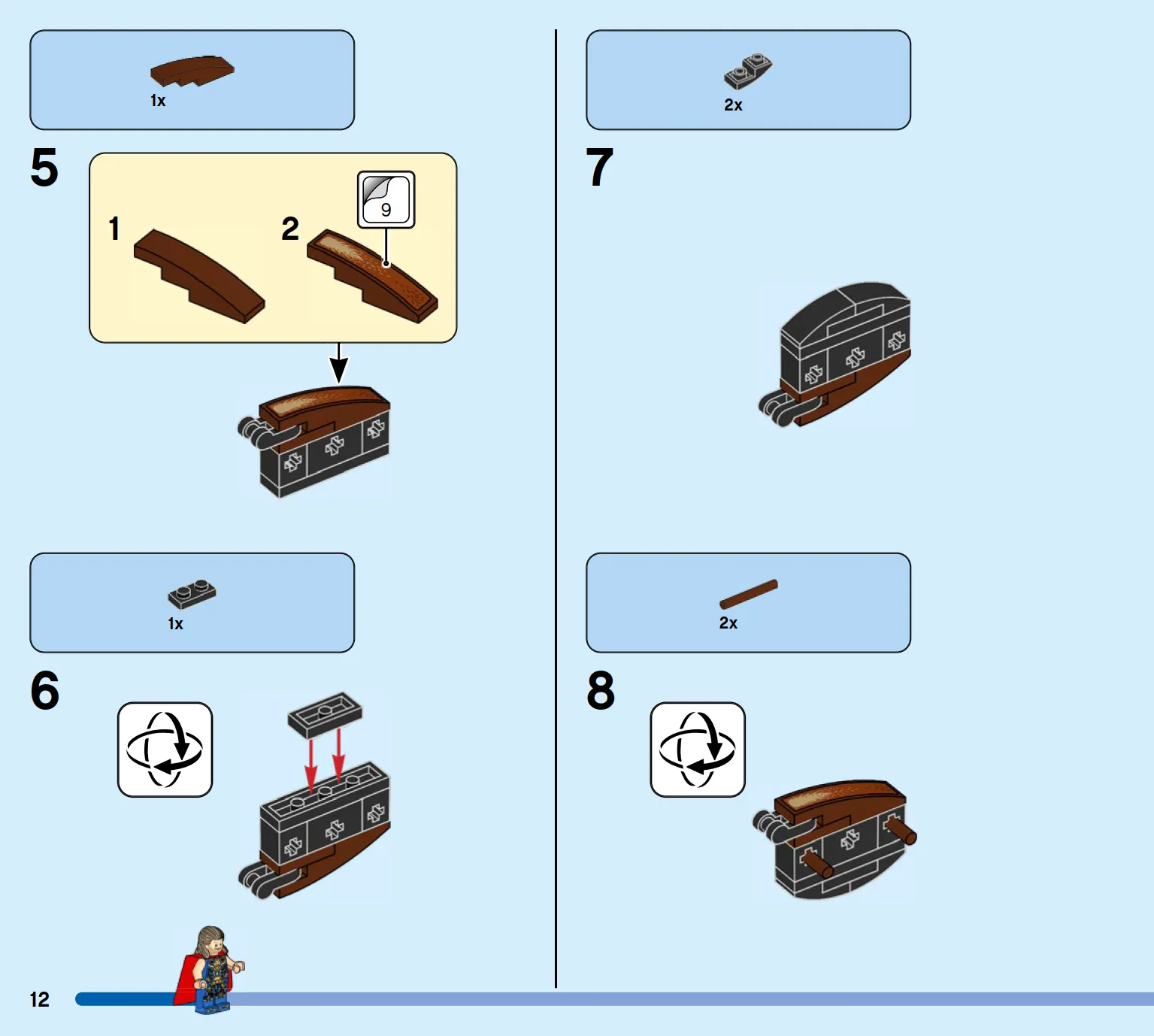 1x

5

1

2

9

1x

6

2x

7

2x

8

12