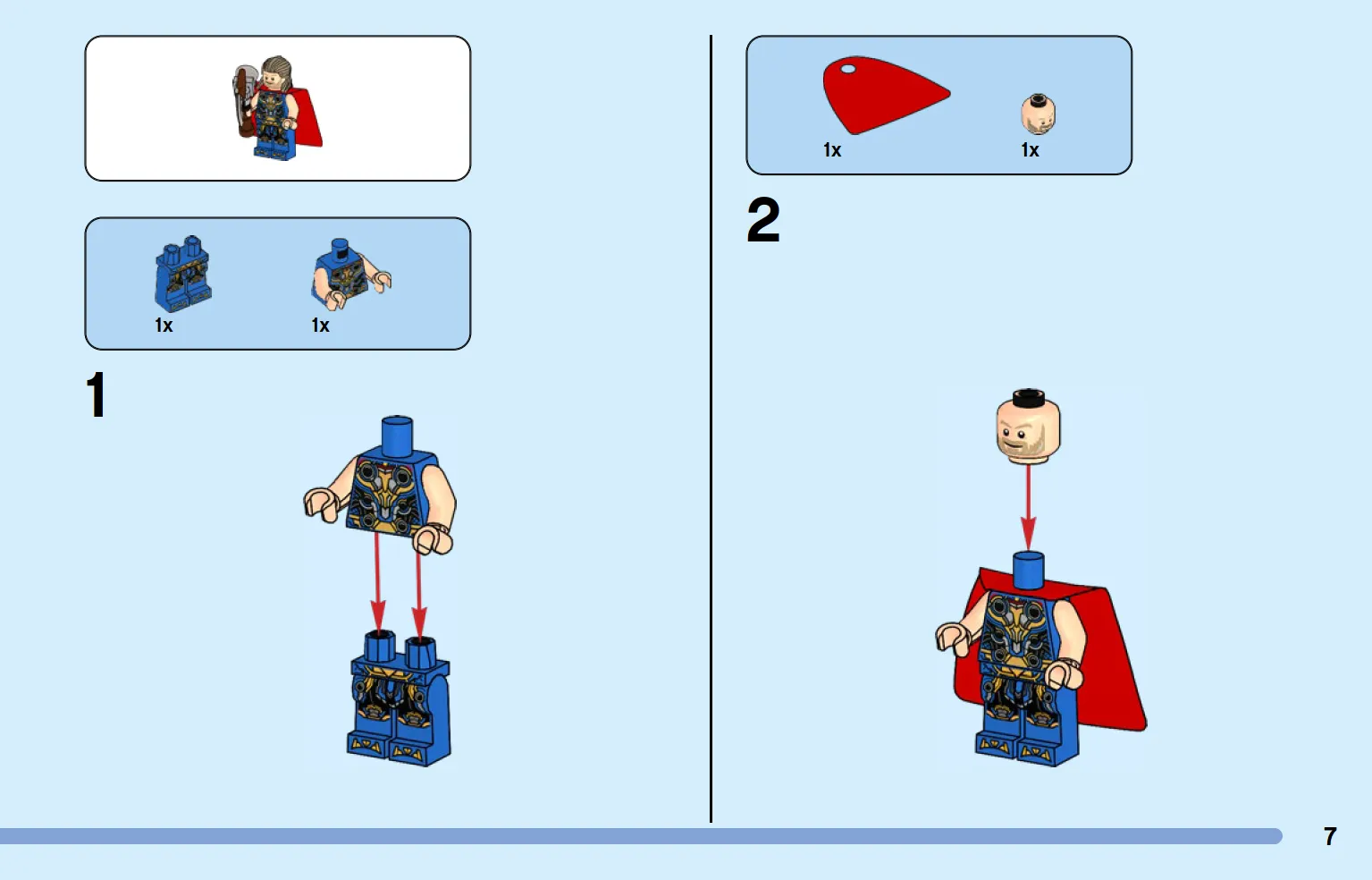 1x

1x

1

1x

1x

2

7