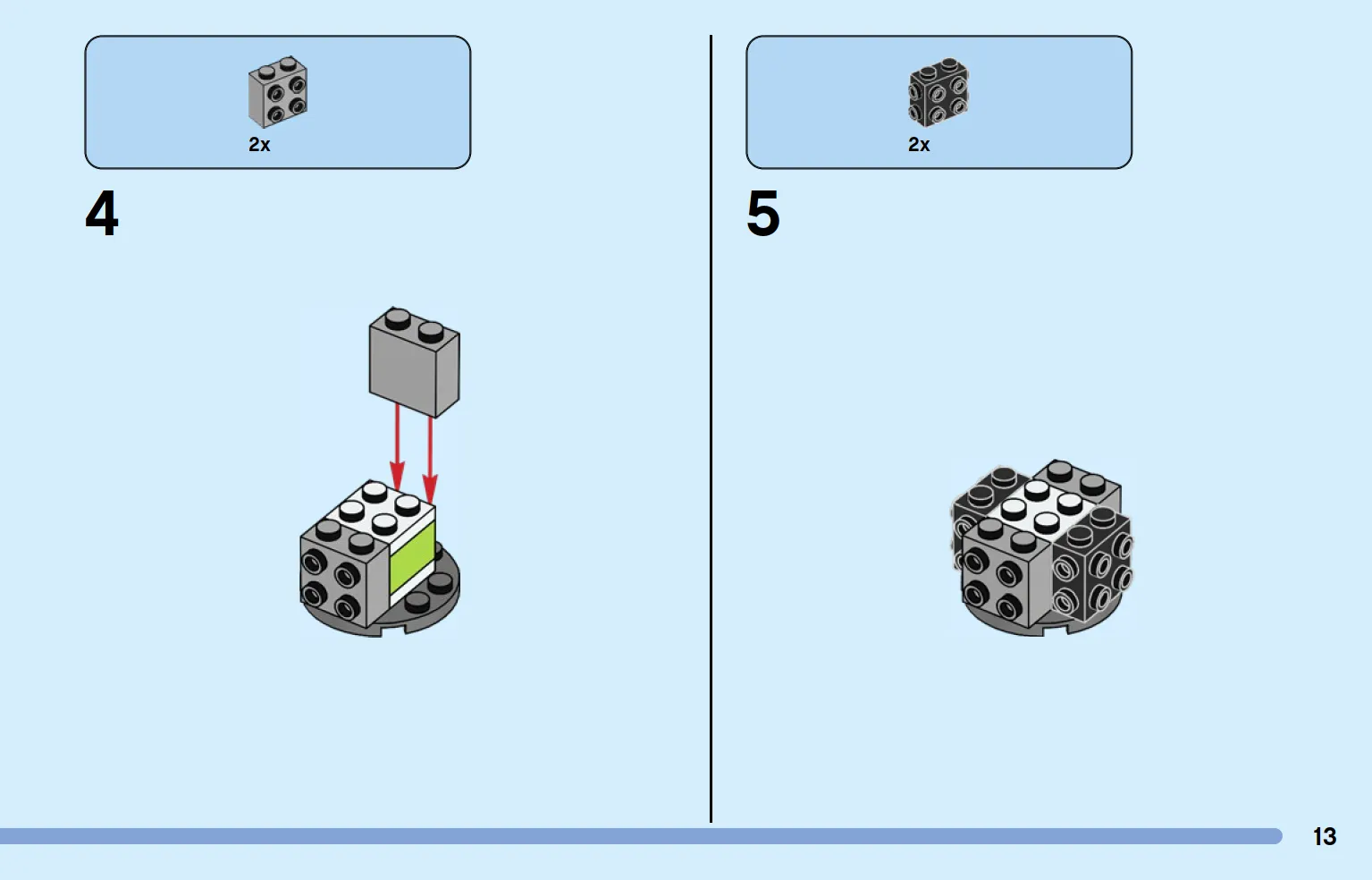 2x

4

2x

5

13