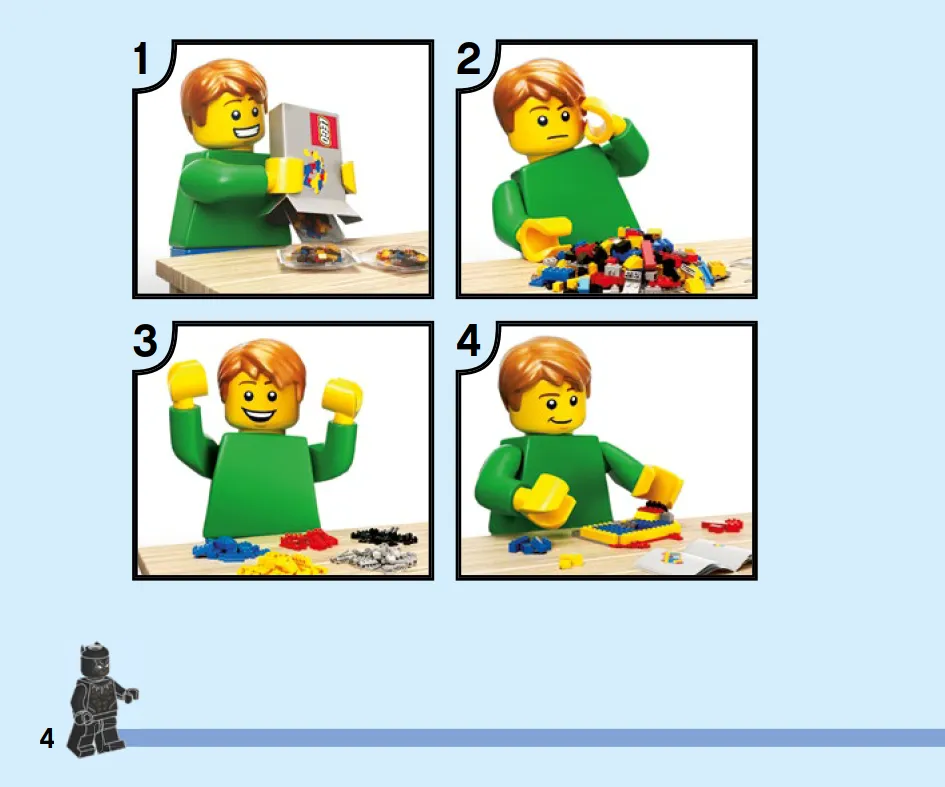 1

LEGO

2

3

4

4