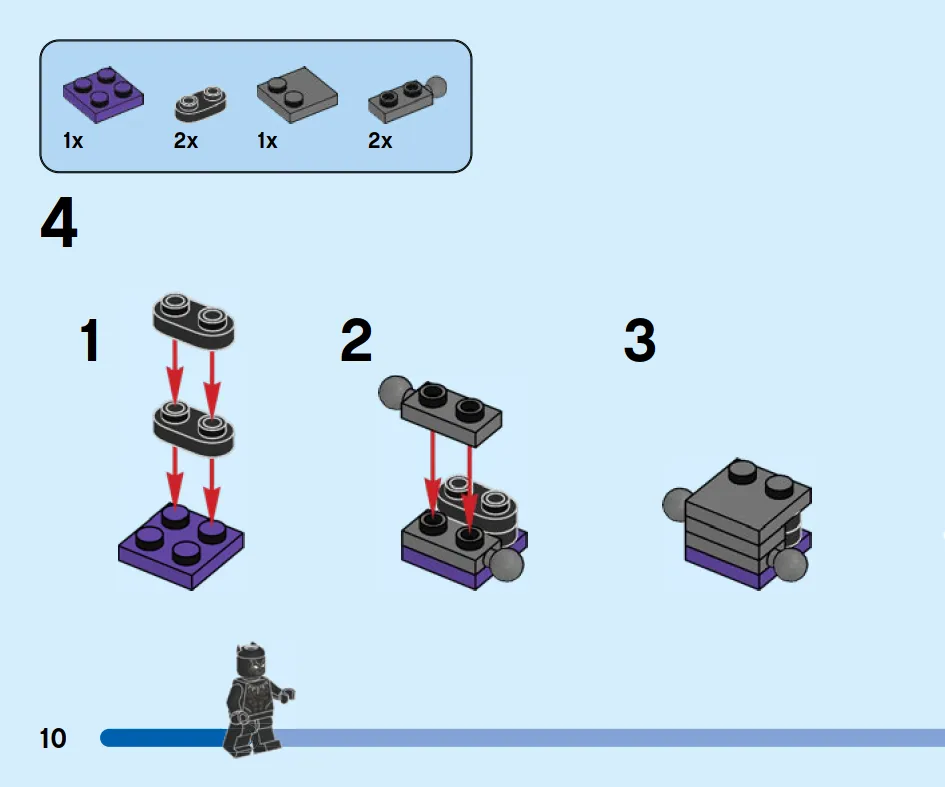 1x
2x
1x
2x

4

1

2

3

10