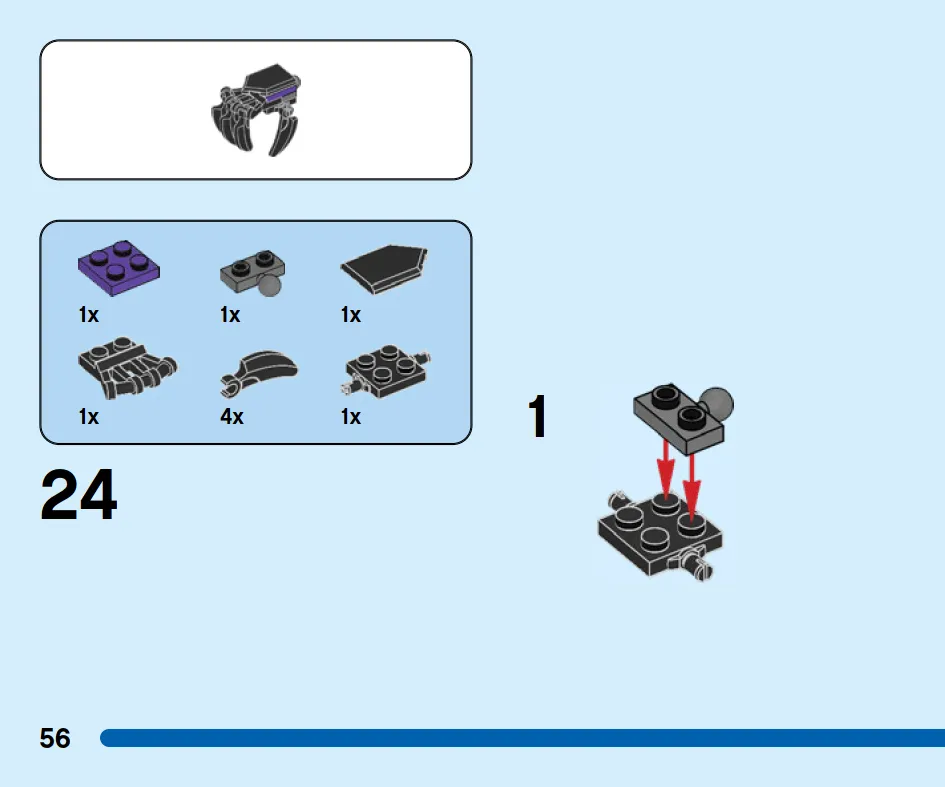 1x

1x

1x

1x

4x

1x

24

1

56