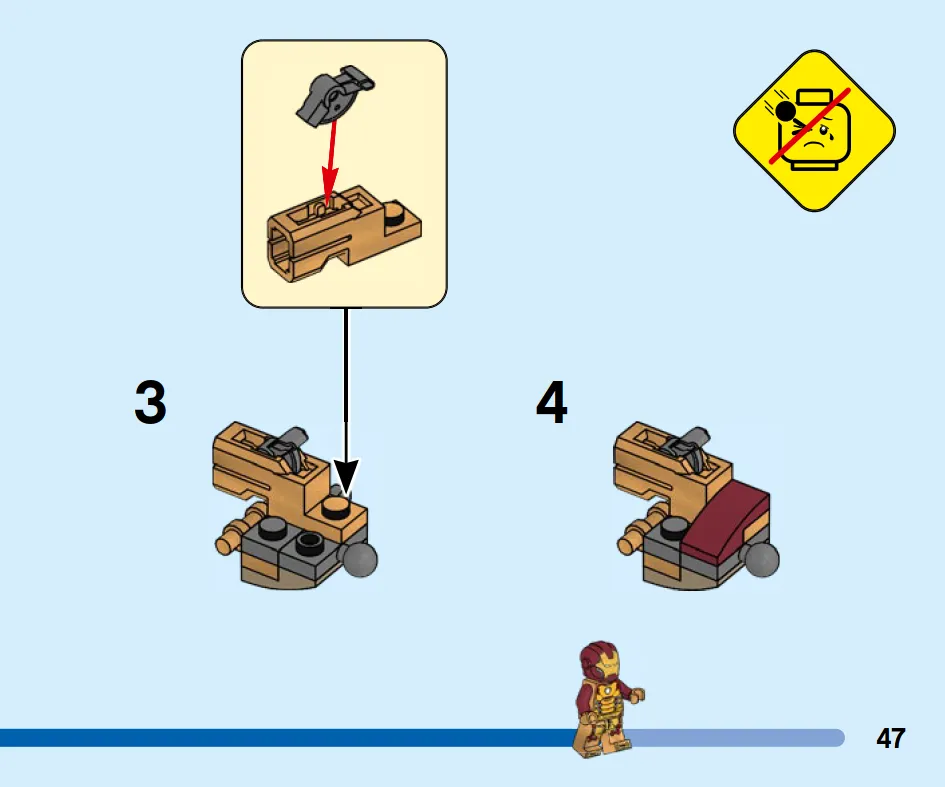 3

4

47