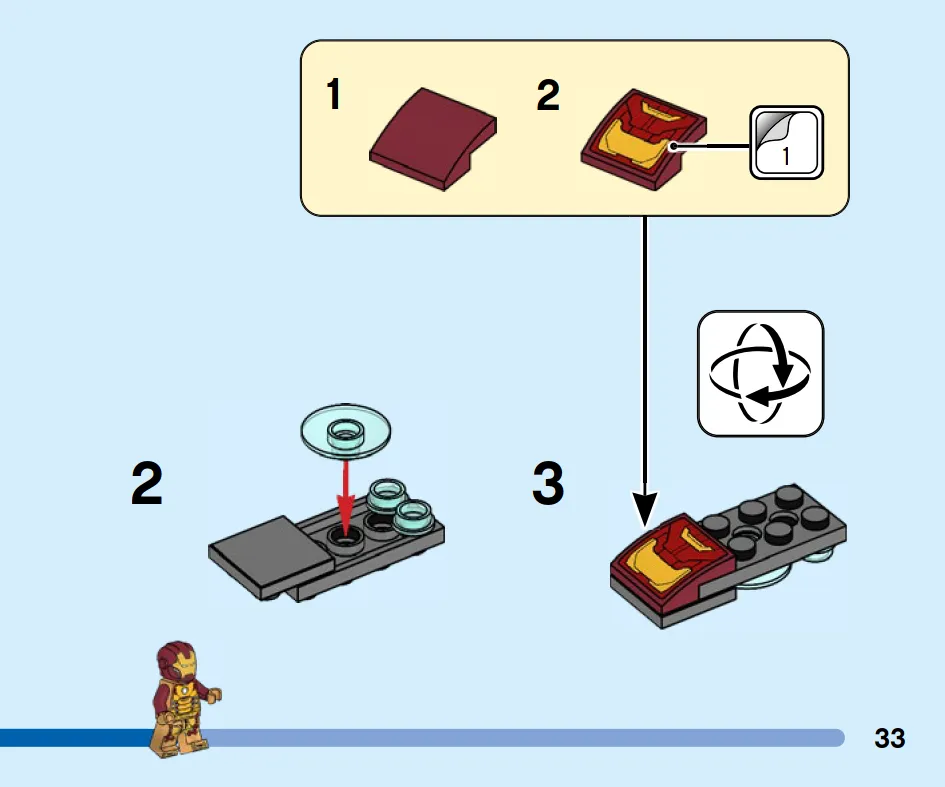 1

2

1

2

3

33