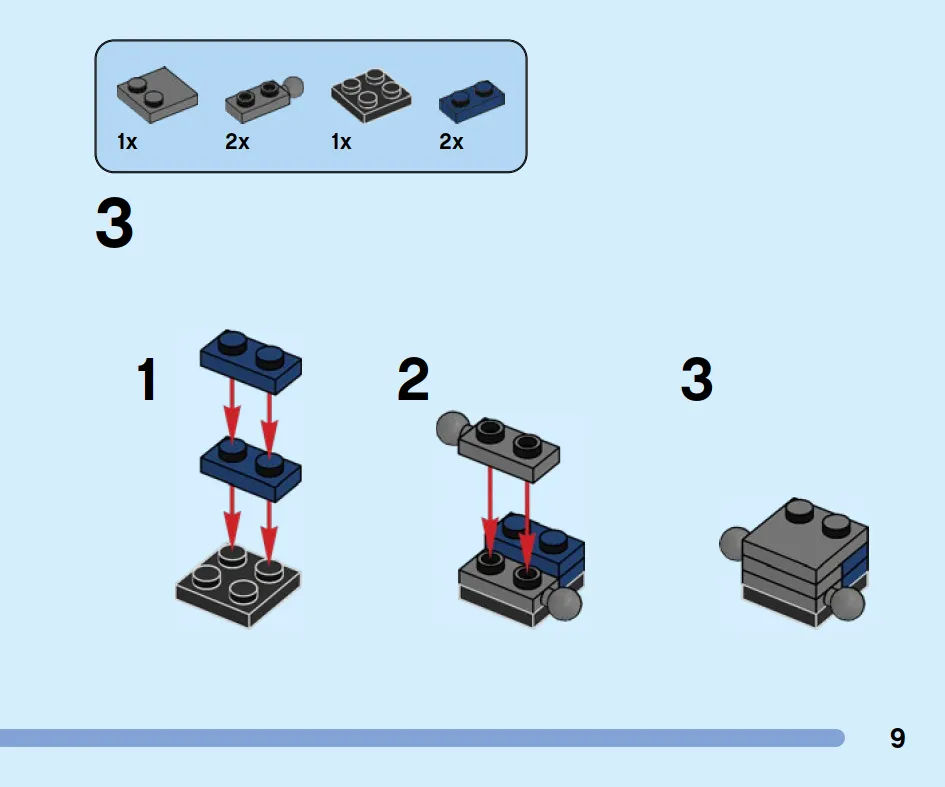 1x 2x 1x 2x

3

1

2

3

9