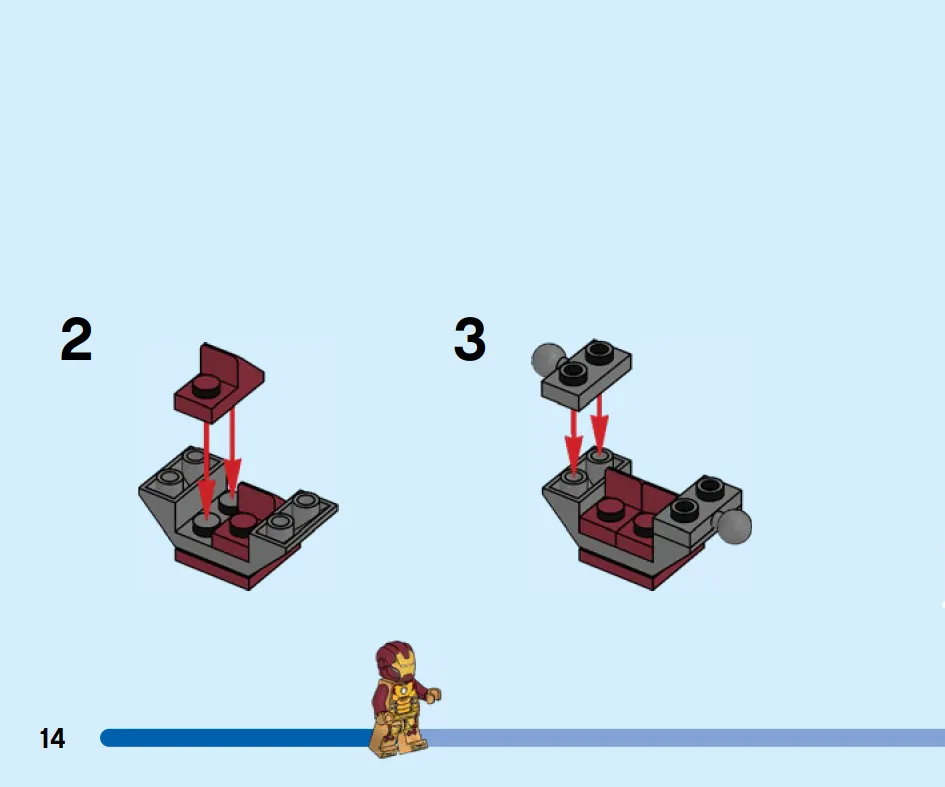 2

3

14