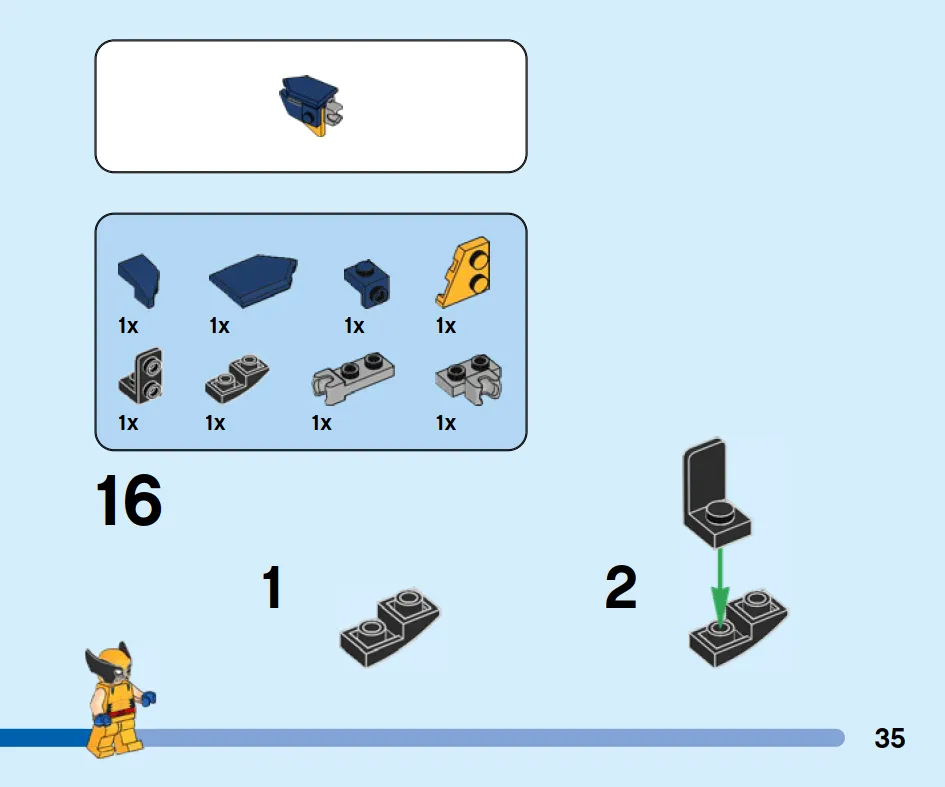 1x 1x 1x 1x

1x 1x 1x 1x

16

1

2

35