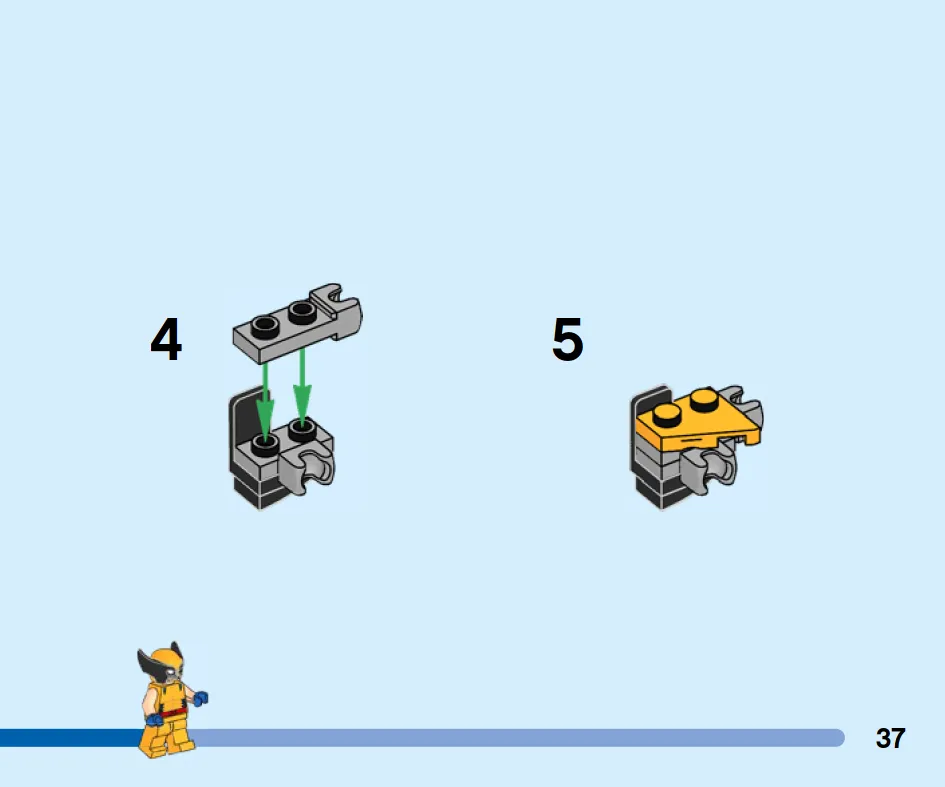 4

5

37