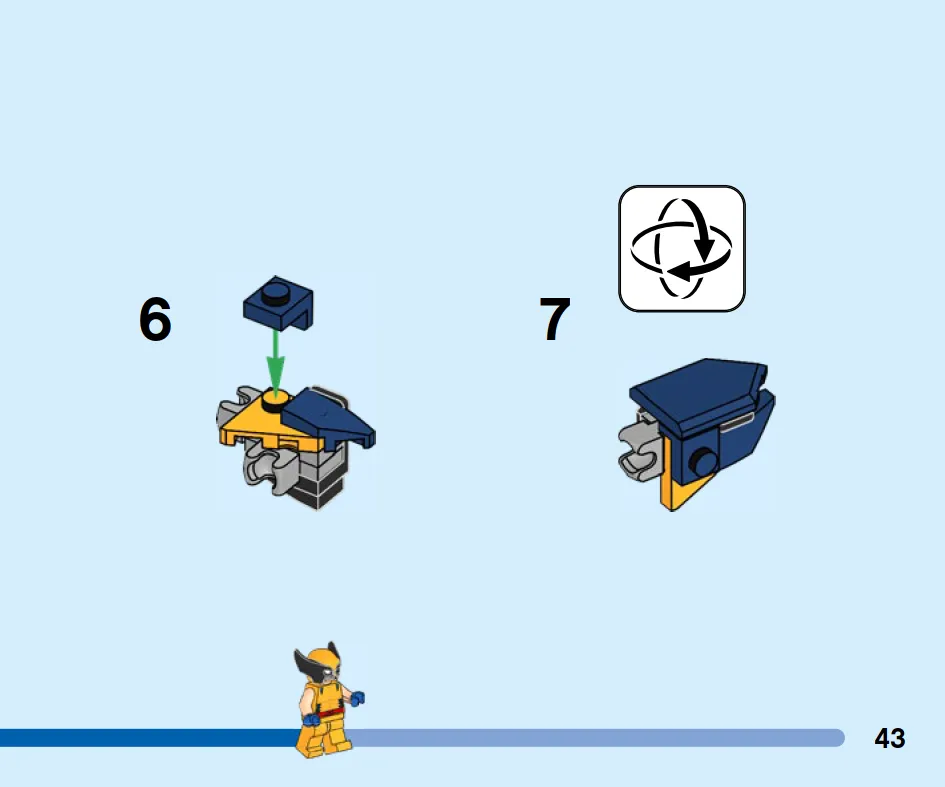 6

7

43