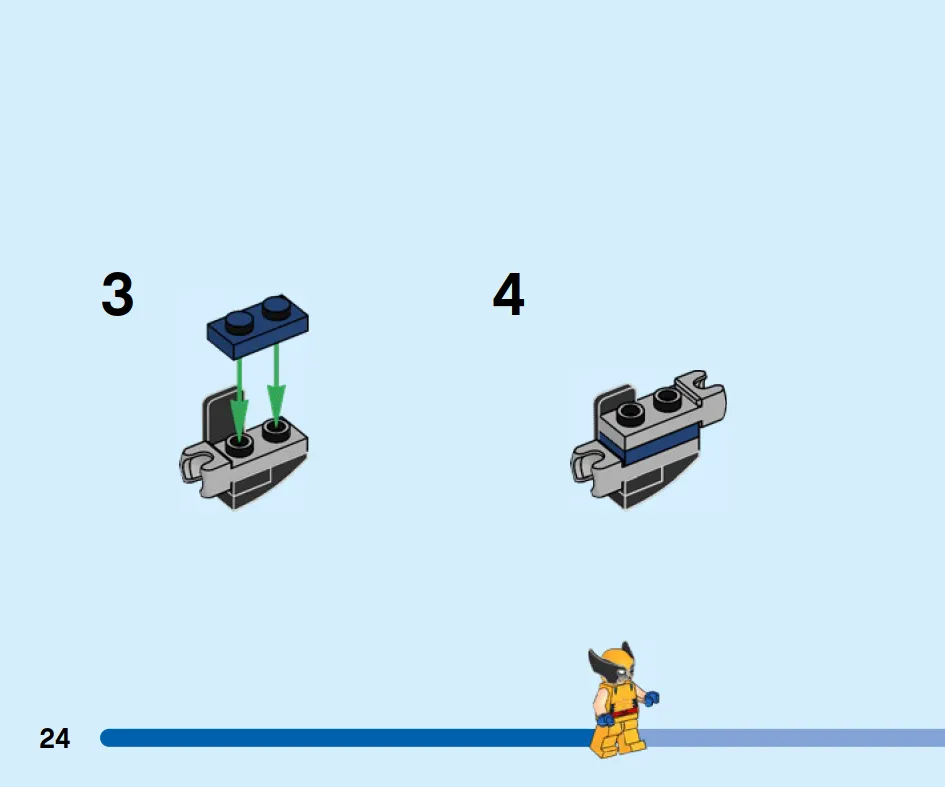 3

4

24