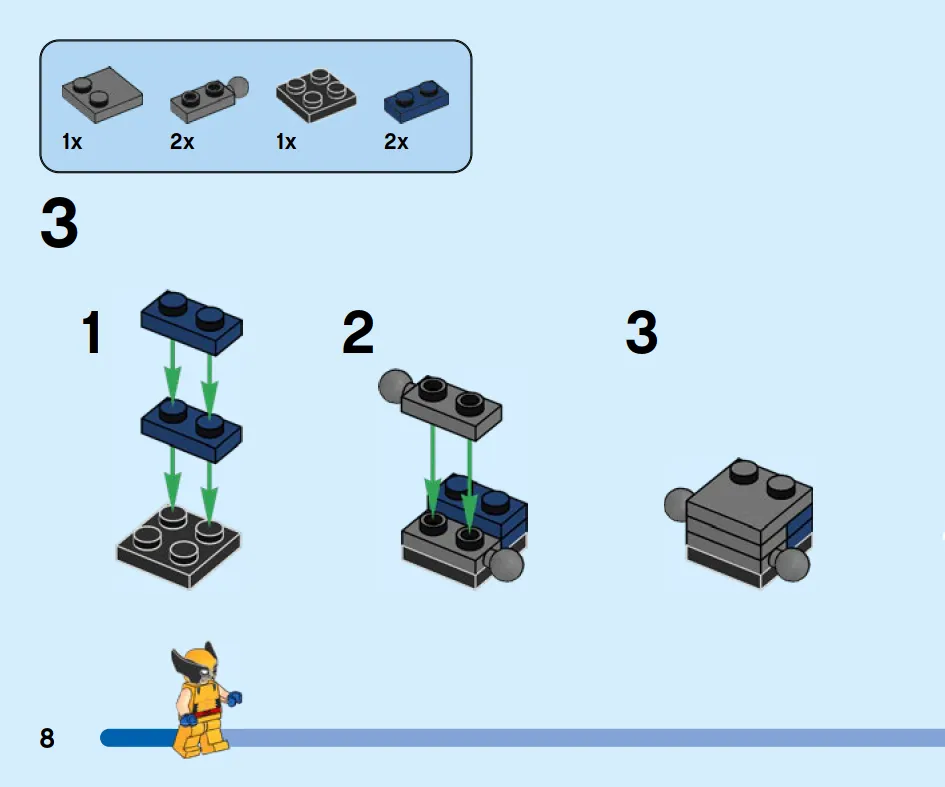 1x 2x 1x 2x

3

1

2

3

8