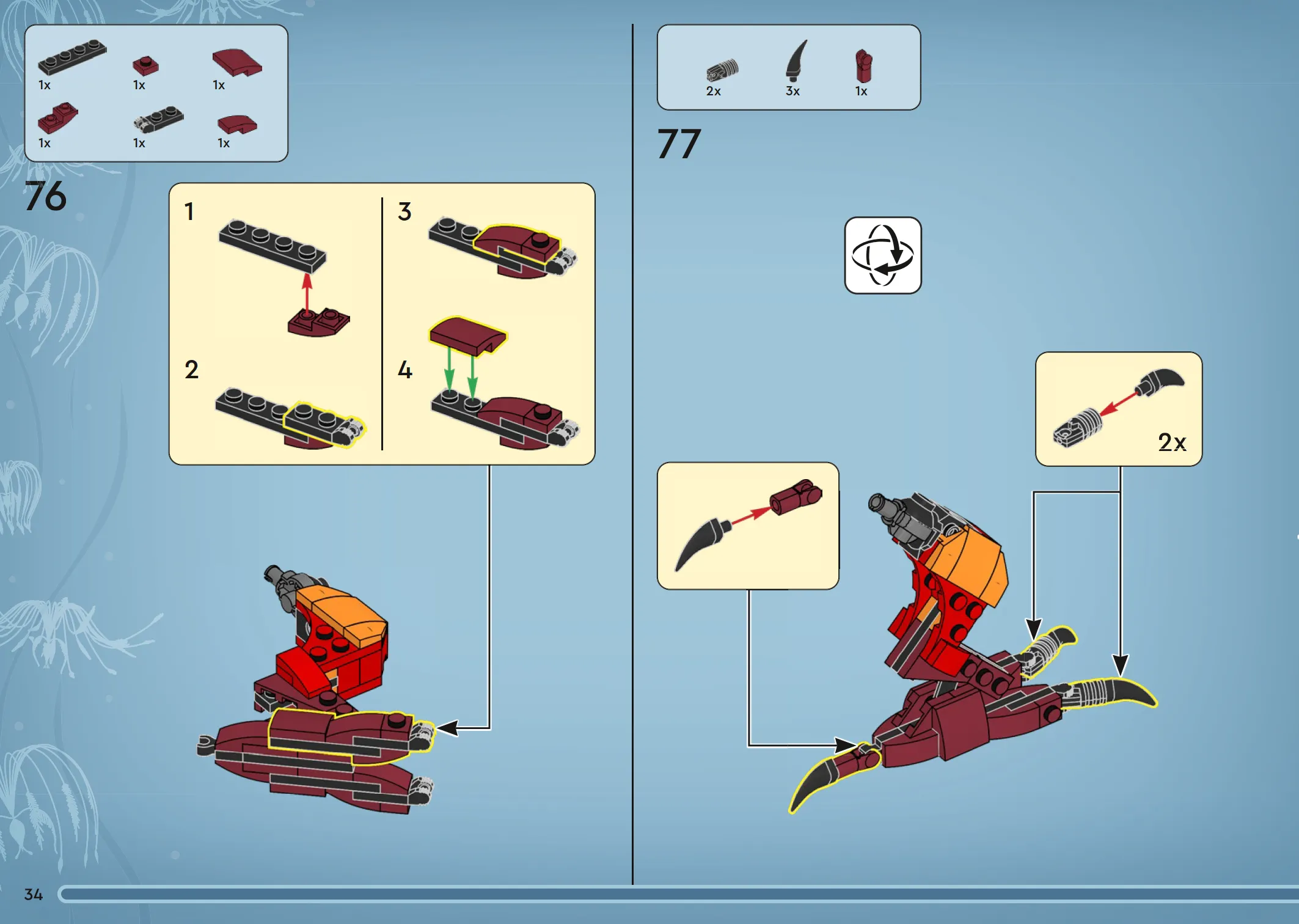 1x
1x
1x
1x
1x
1x

76

1
2
3
4

2x
3x
1x

77

2x

34