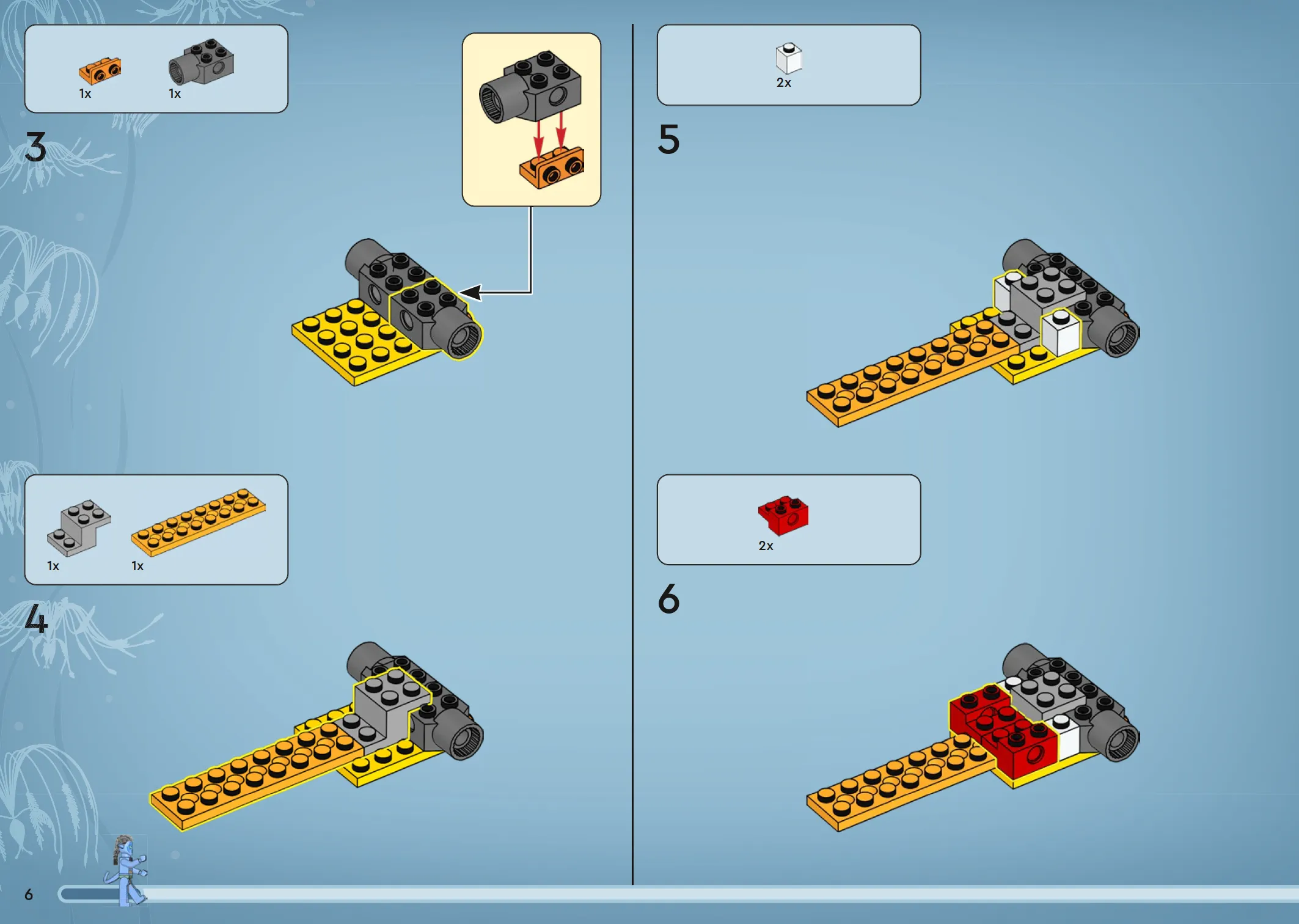 1x 1x

3

1x 1x

4

2x

5

2x

6

6